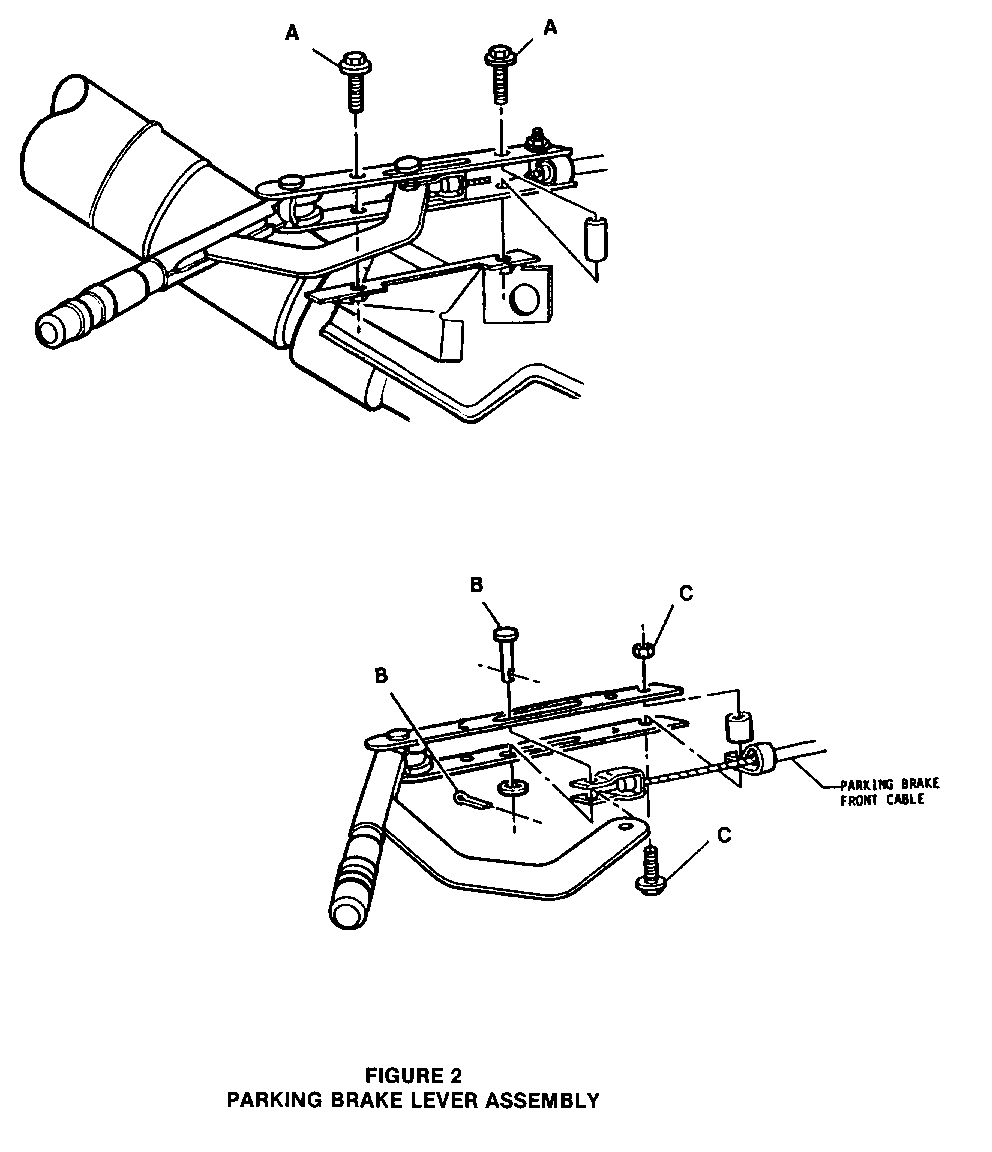 A

A

B

C

B

PARKING BRAKE FRONT CABLE

C

FIGURE 2
PARKING BRAKE LEVER ASSEMBLY