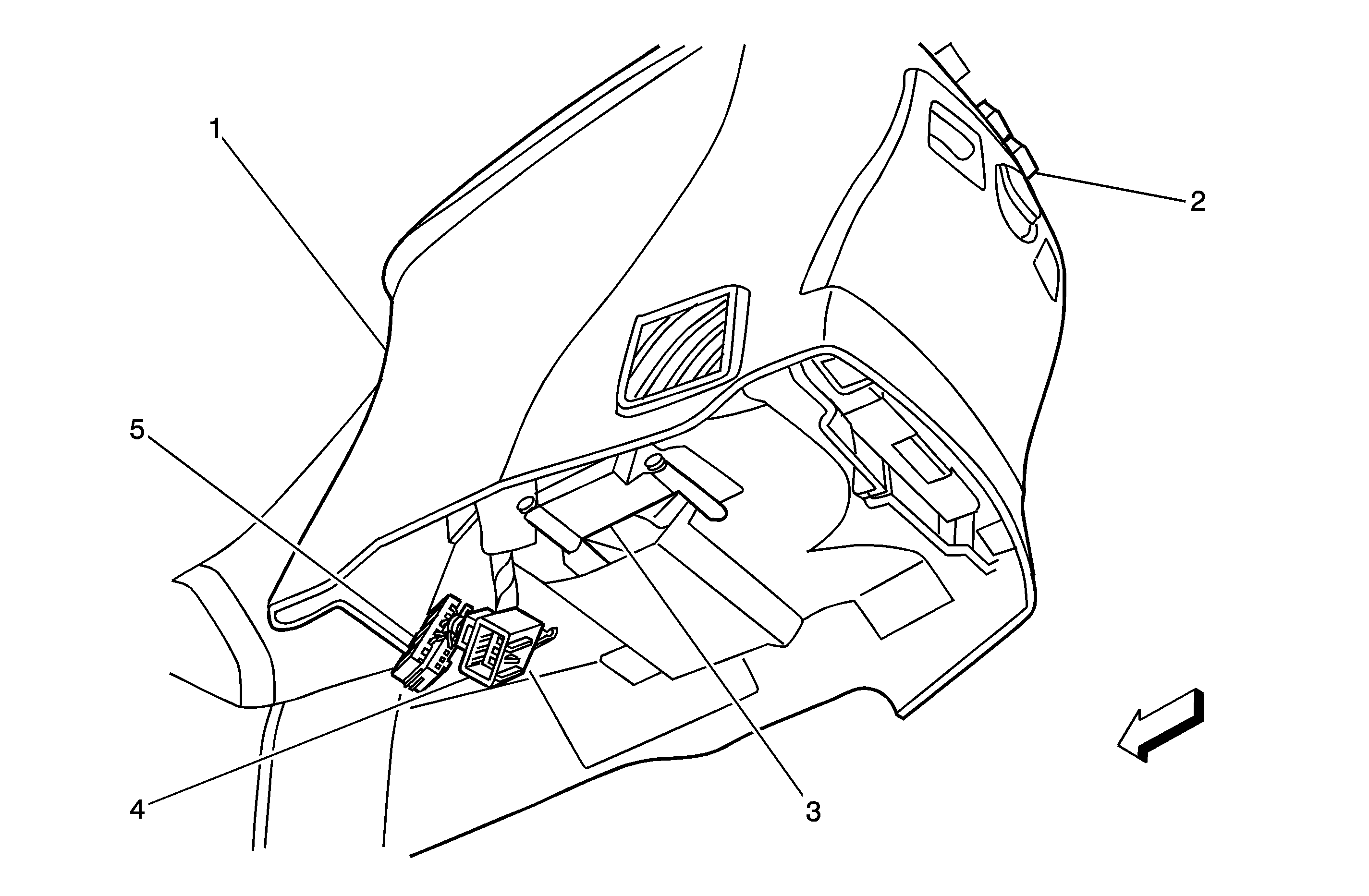 1
2
5
4
3