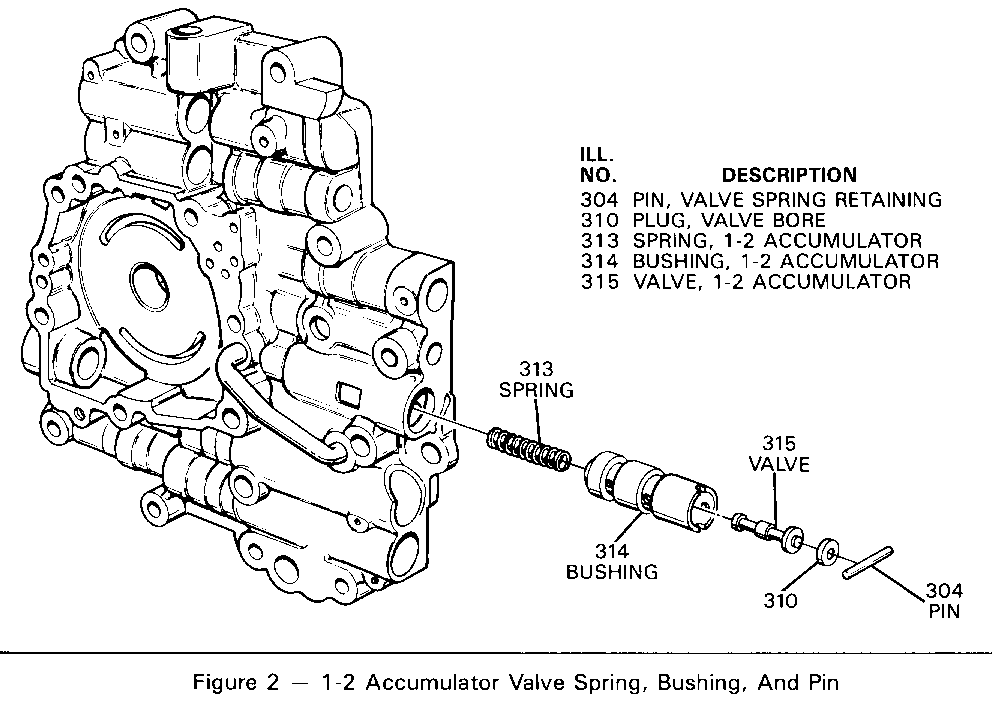 | ILL. NO. | DESCRIPTION |
|---|---|
| 304 | PIN, VALVE SPRING RETAINING |
| 310 | PLUG, VALVE BORE |
| 313 | SPRING, 1-2 ACCUMULATOR |
| 314 | BUSHING, 1-2 ACCUMULATOR |
| 315 | VALVE, 1-2 ACCUMULATOR |

313 SPRING

315 VALVE

314 BUSHING

310

304 PIN

Figure 2 — 1-2 Accumulator Valve Spring, Bushing, And Pin