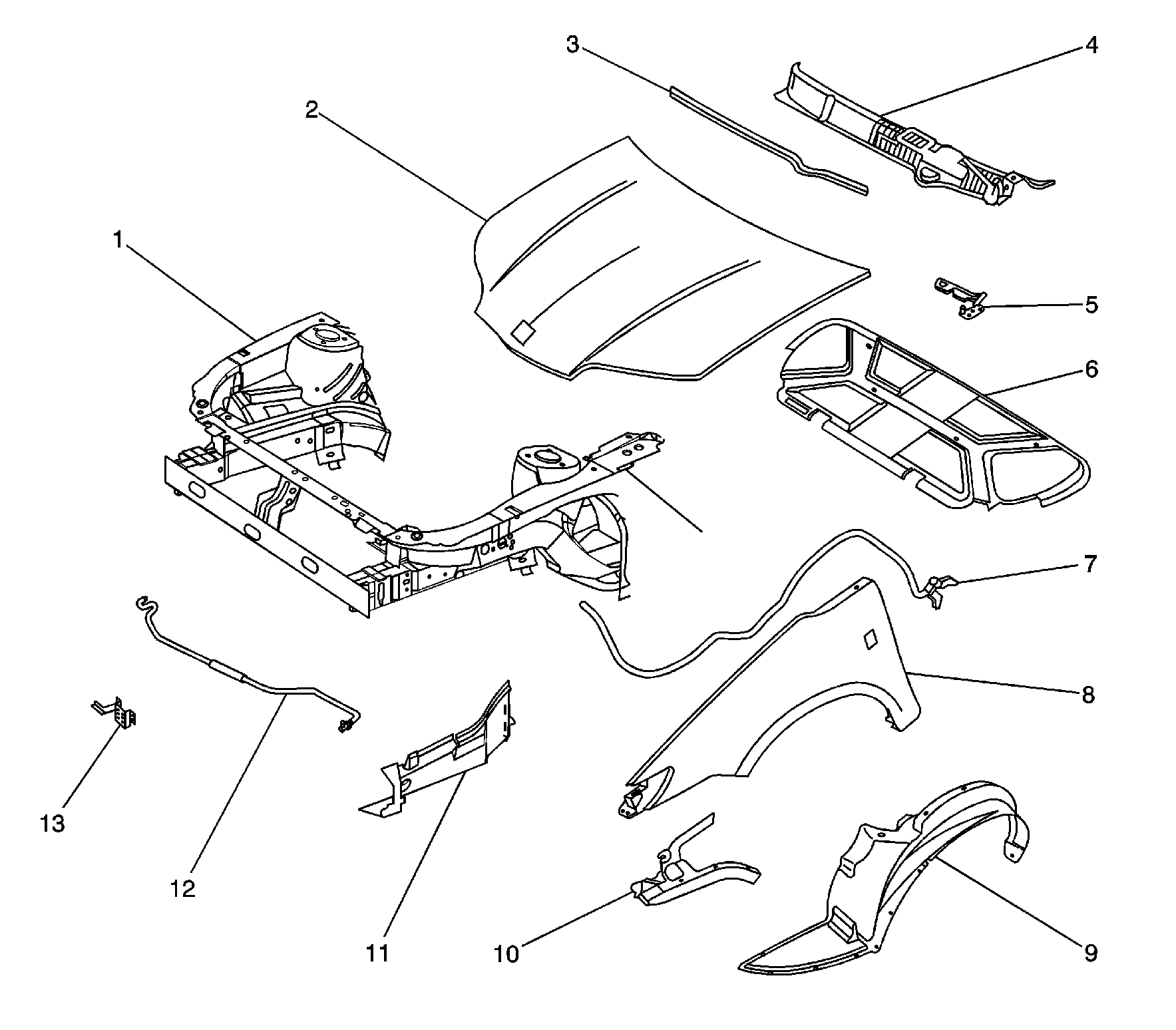 3
4
2
1
5
6
7
8
13
12
11
10
9