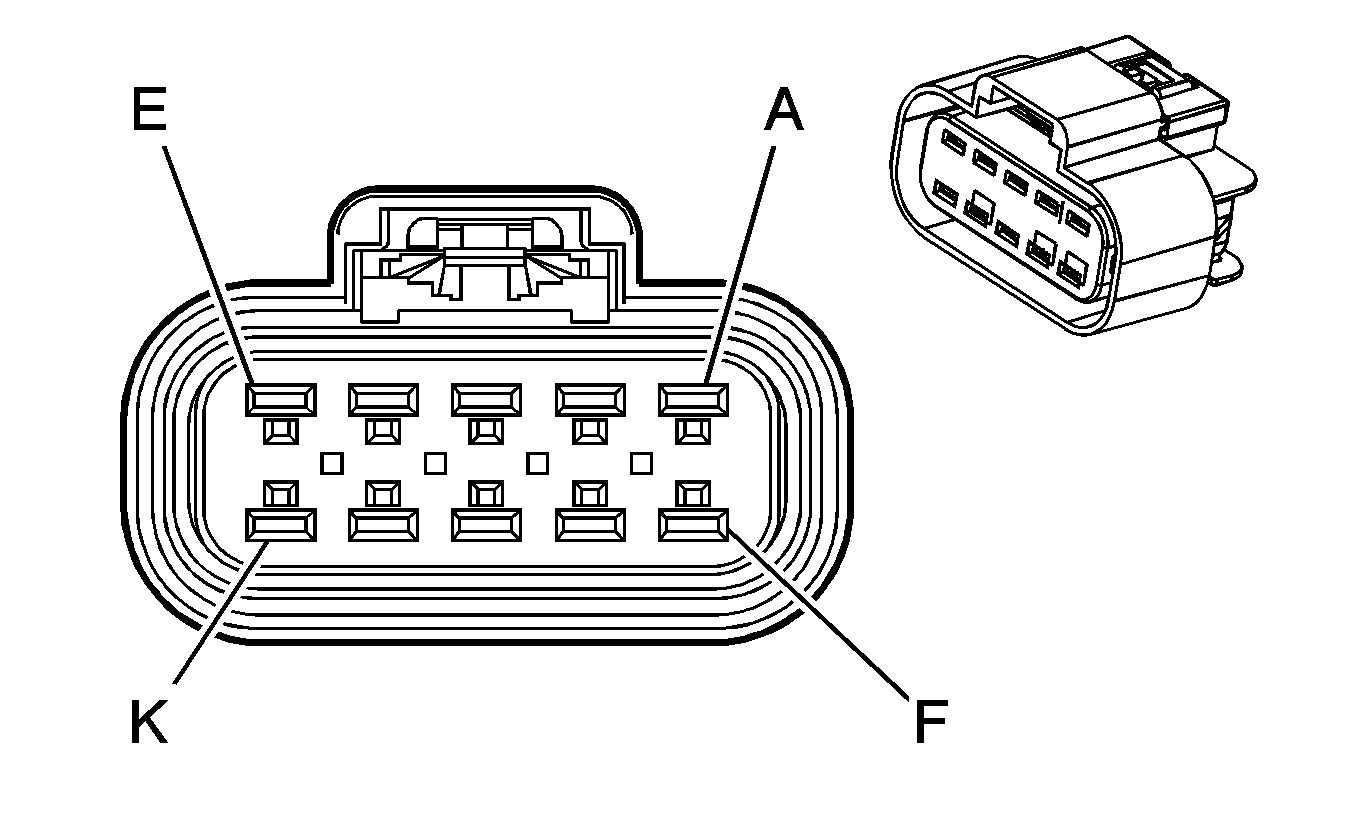 E
A
K
F