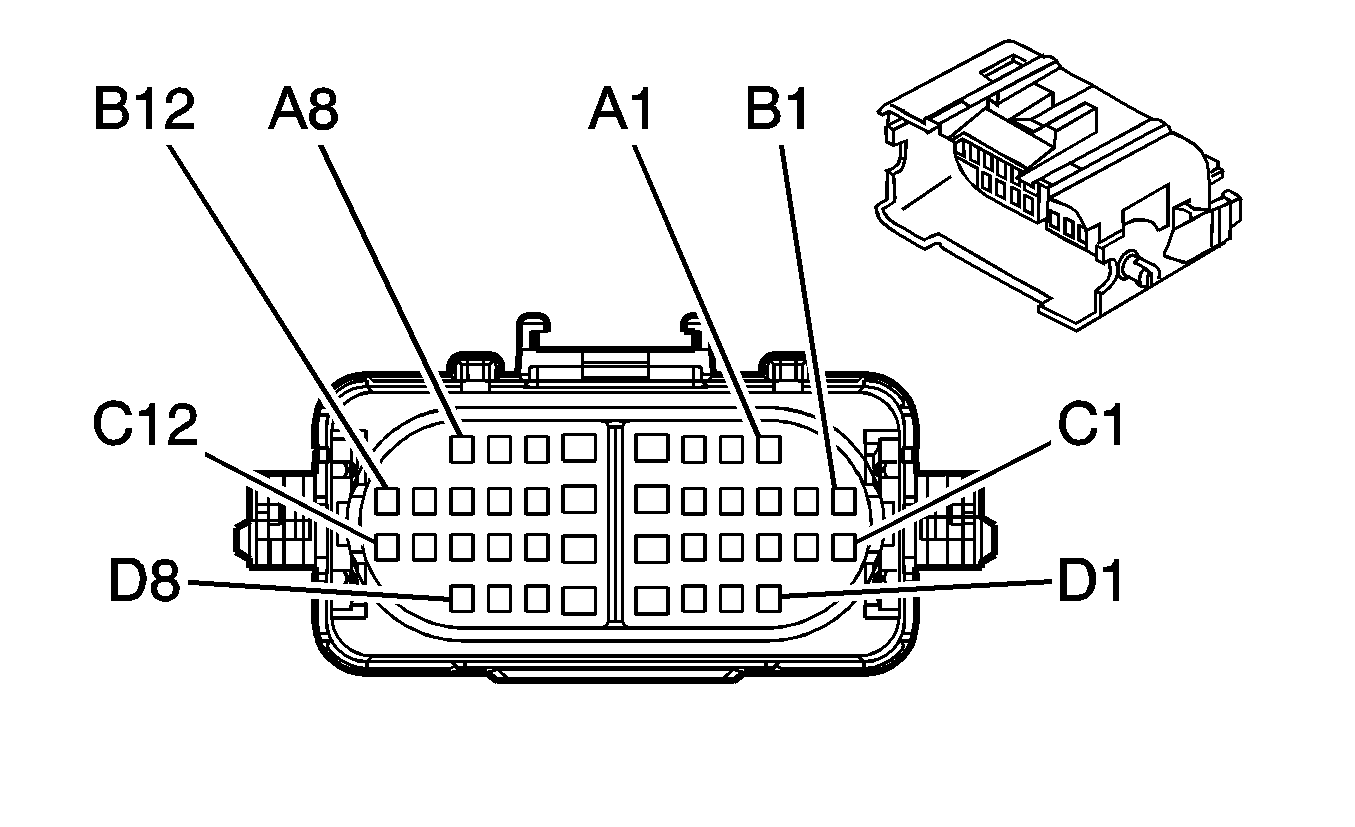 B12
A8
A1
B1
C12
C1
D8
D1