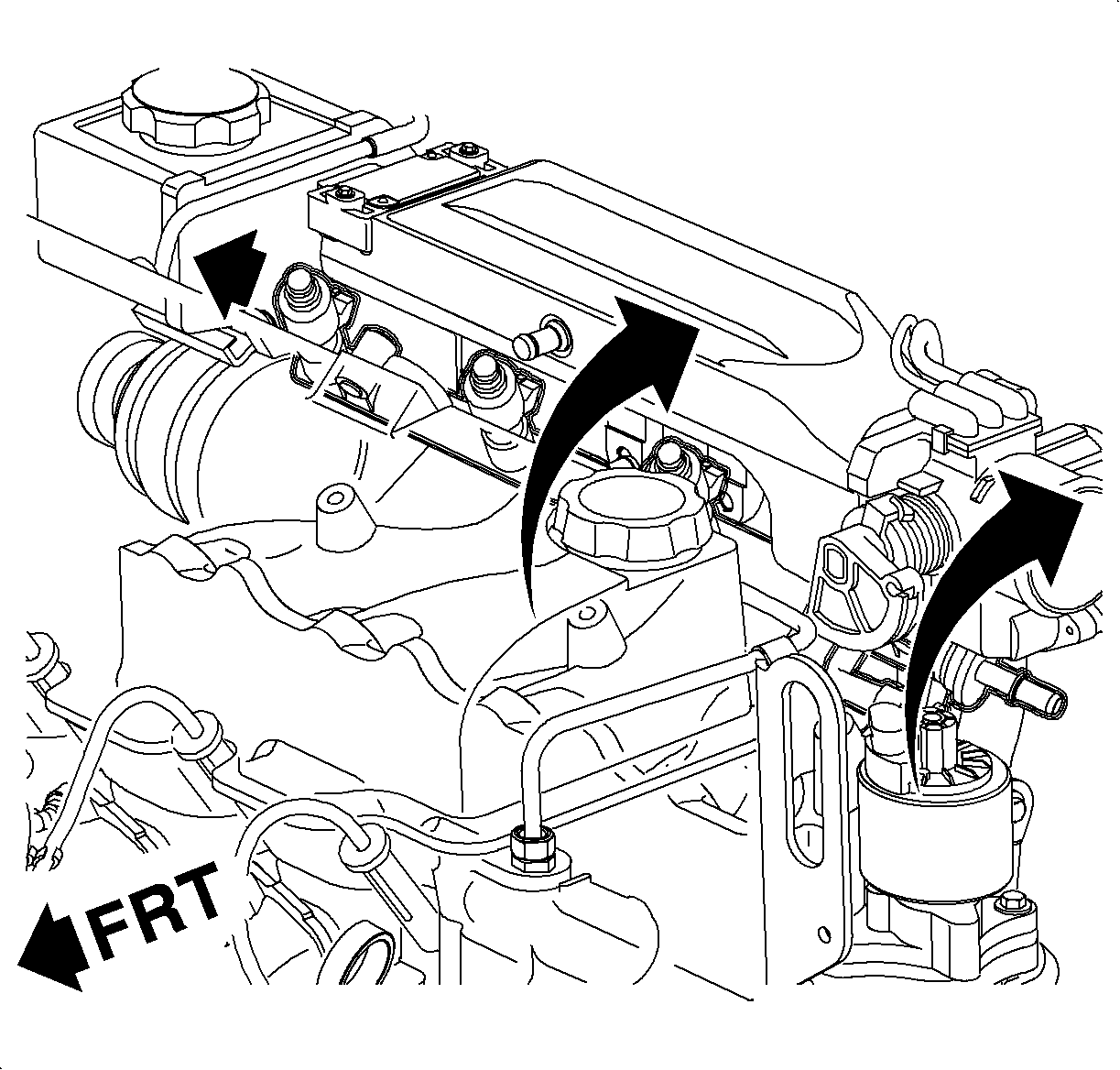 FRT