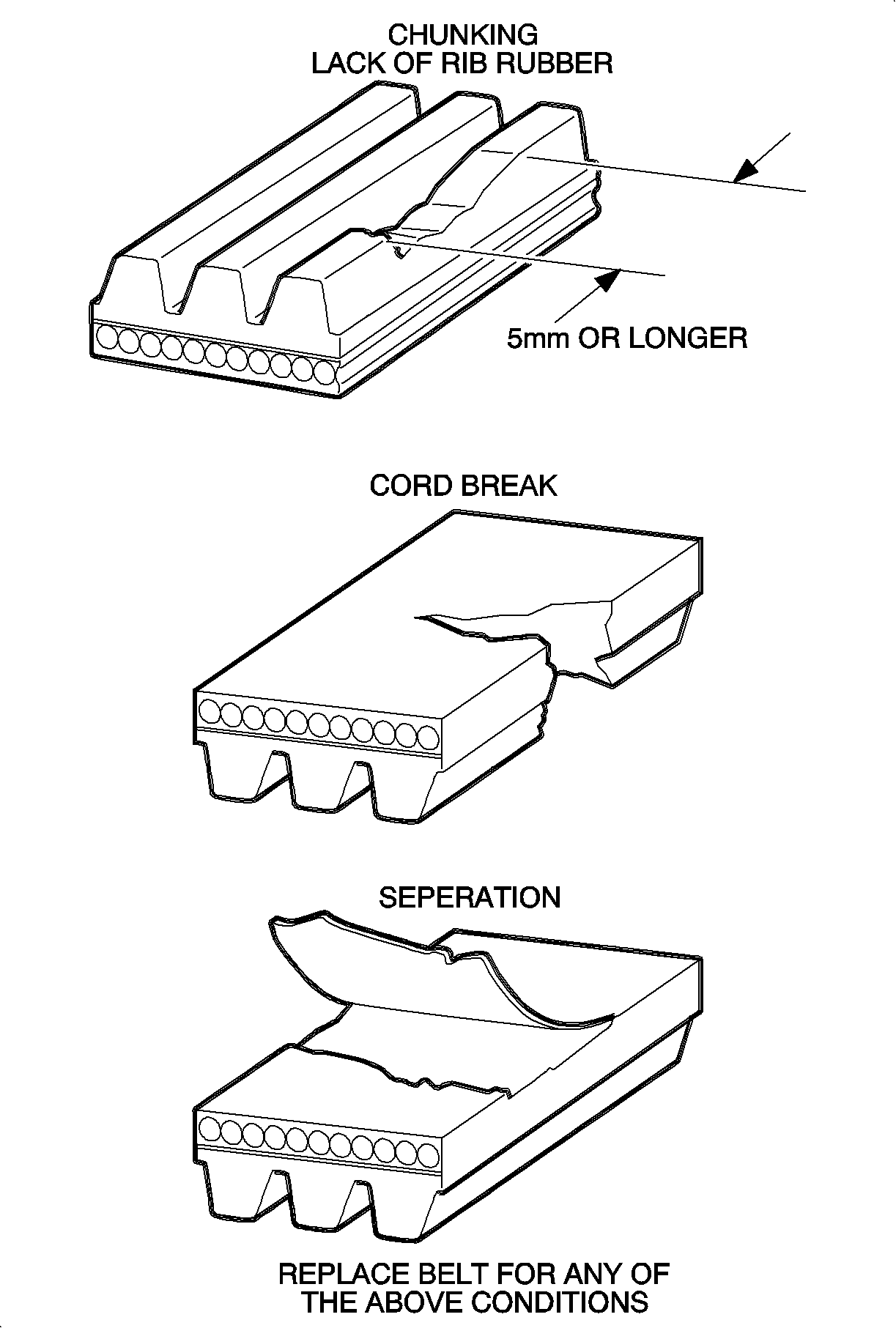 CHUNKING
LACK OF RIB RUBBER

5mm OR LONGER

CORD BREAK

SEPERATION

REPLACE BELT FOR ANY OF
THE ABOVE CONDITIONS