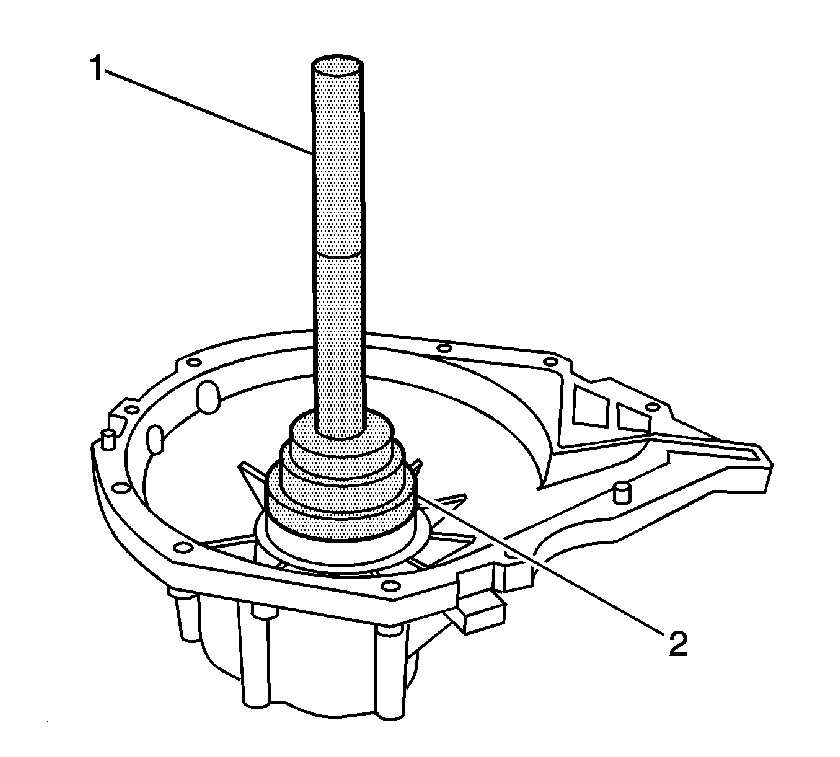 1

2