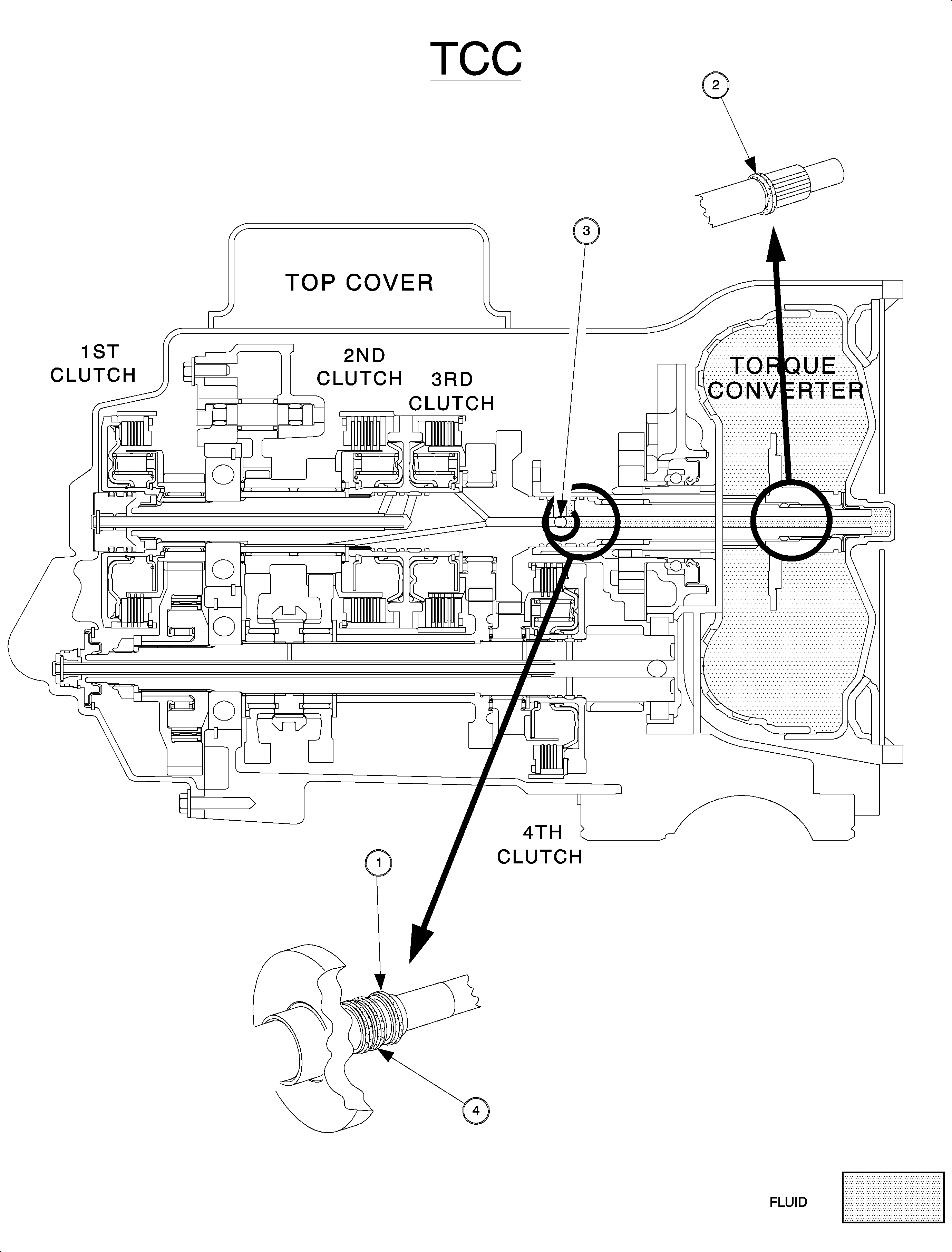 TCC

2

3

TOP COVER

1ST CLUTCH

2ND CLUTCH

3RD CLUTCH

TORQUE CONVERTER

4TH CLUTCH

1

4

FLUID