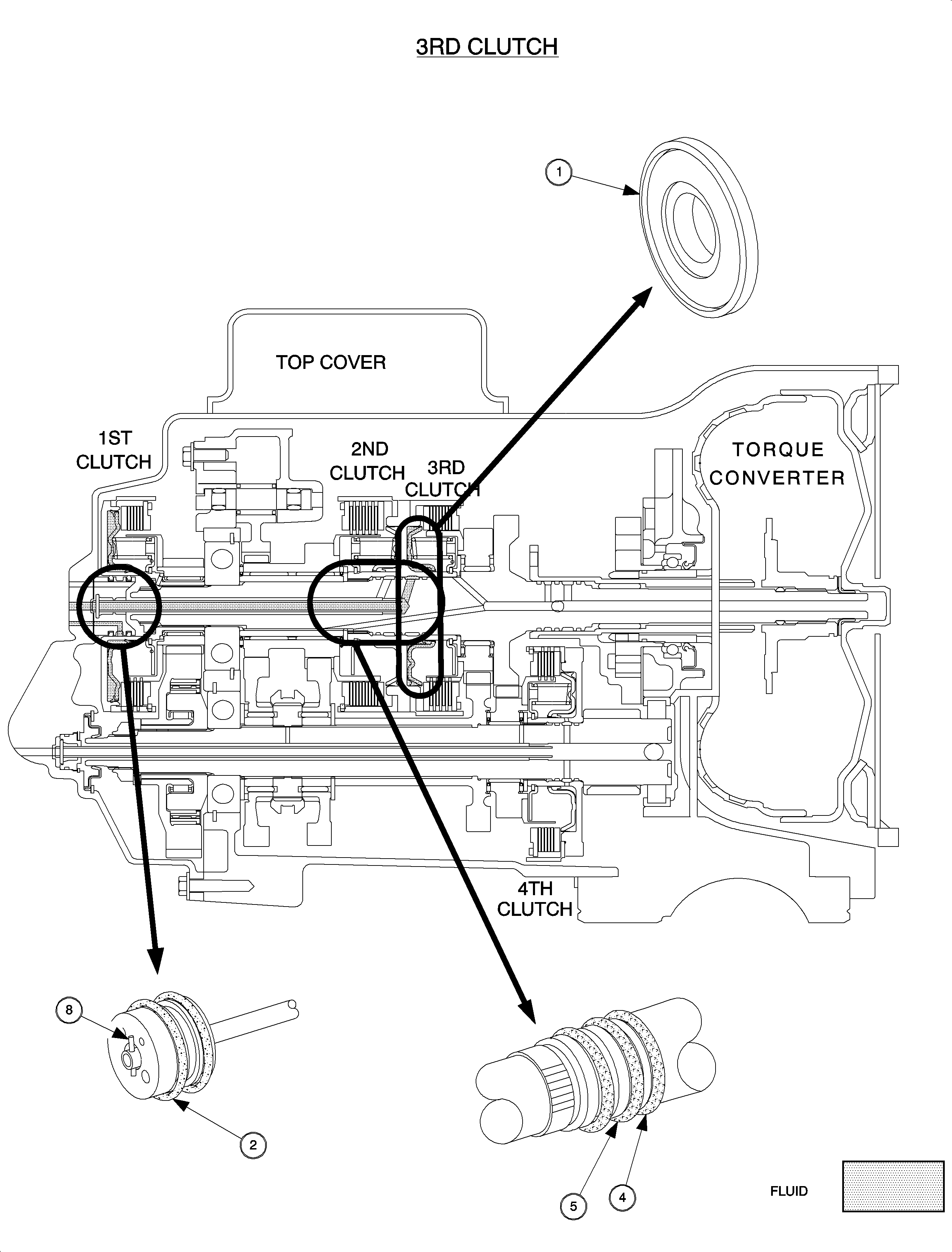 3RD CLUTCH

1

TOP COVER

1ST CLUTCH

2ND CLUTCH

3RD CLUTCH

TORQUE CONVERTER

4TH CLUTCH

8

2

5

4

FLUID