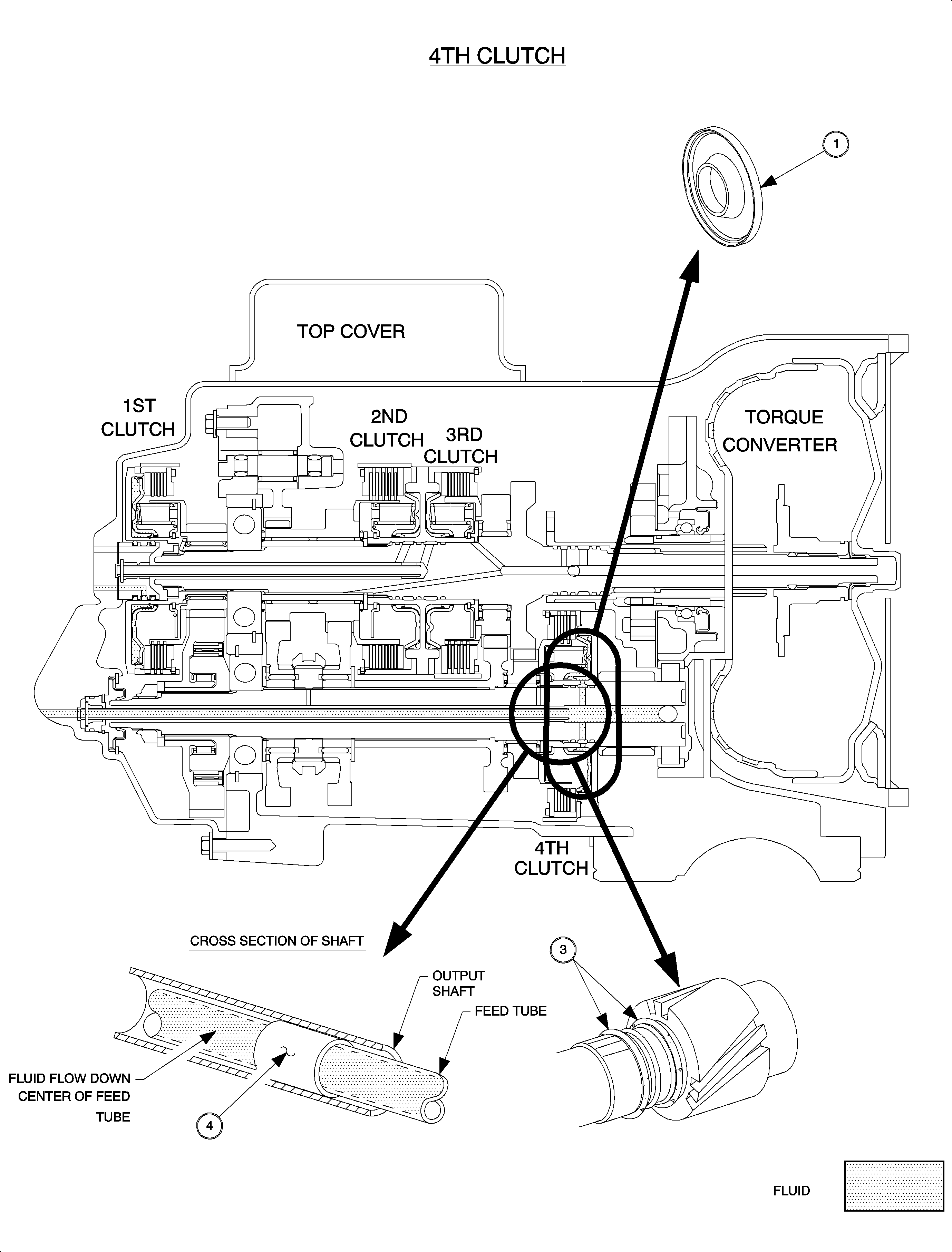 4TH CLUTCH

1

TOP COVER

1ST CLUTCH

2ND CLUTCH

3RD CLUTCH

TORQUE CONVERTER

4TH CLUTCH

CROSS SECTION OF SHAFT

OUTPUT SHAFT

FEED TUBE

FLUID FLOW DOWN CENTER OF FEED TUBE

4

3

FLUID