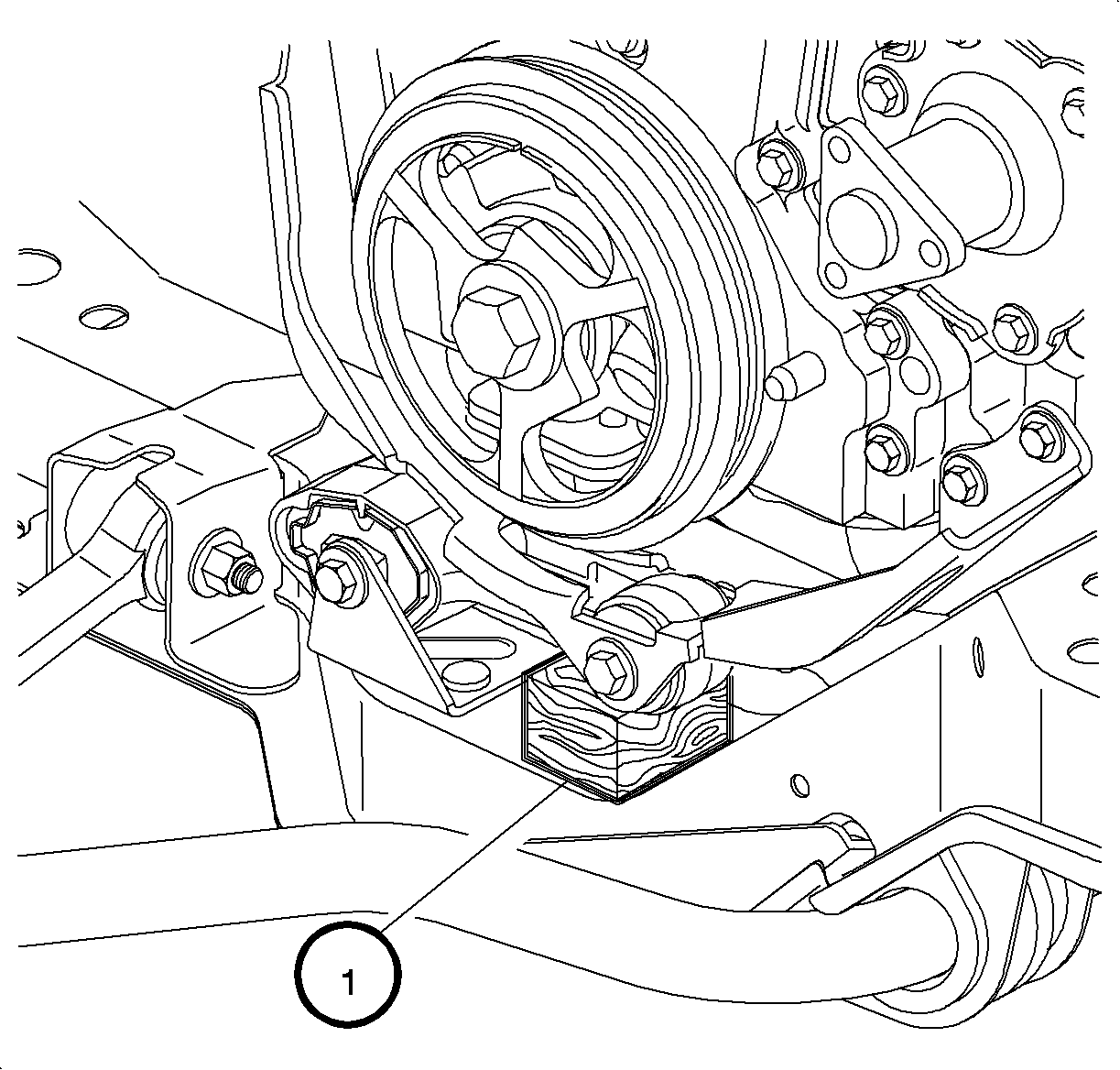 1