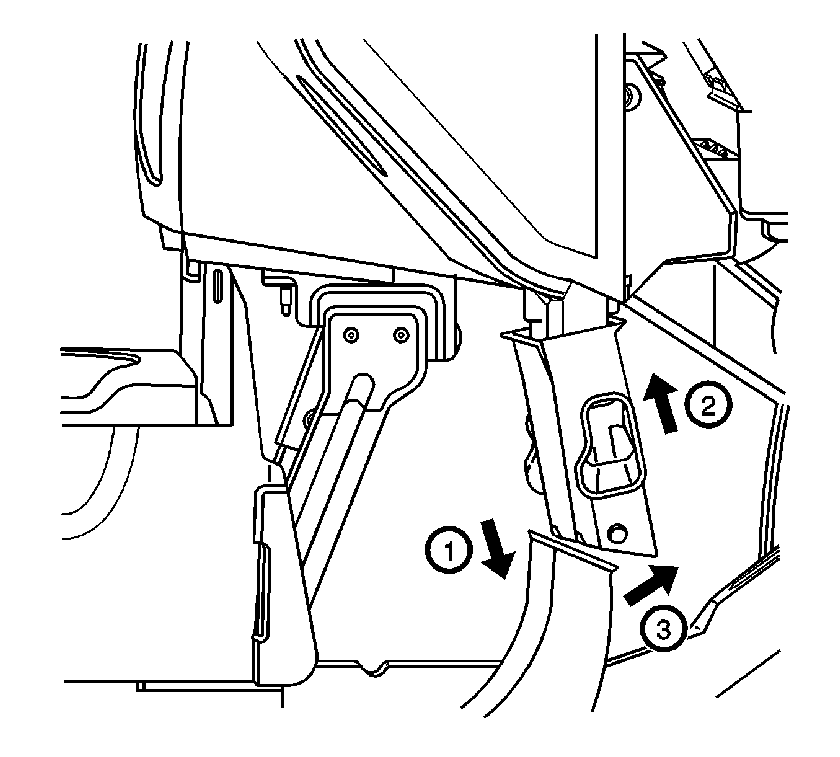 2
1
3