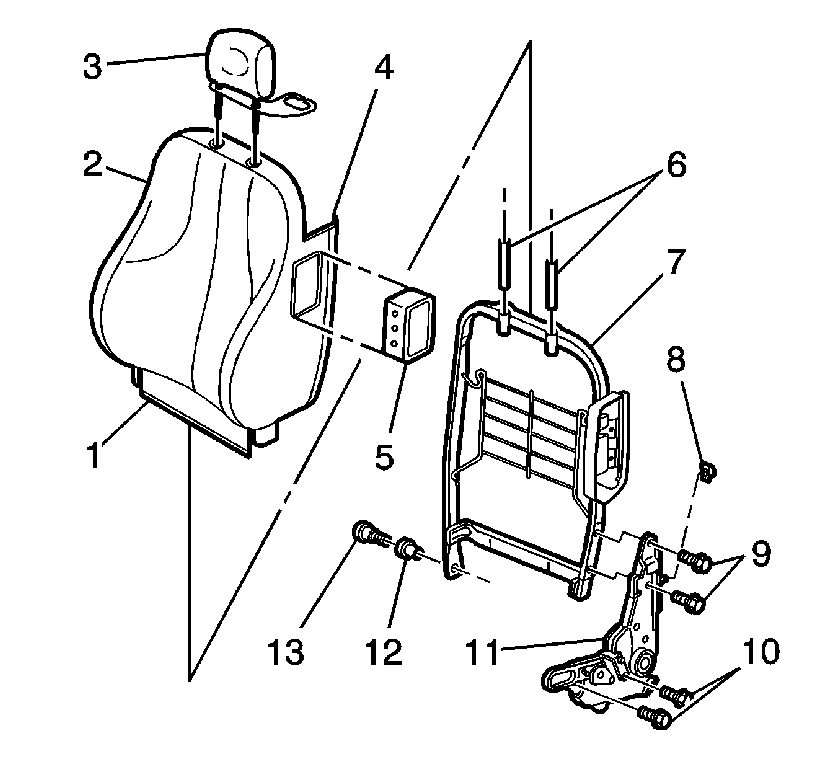 3
4
2
6
7
8
1
5
9
13
12
11
10