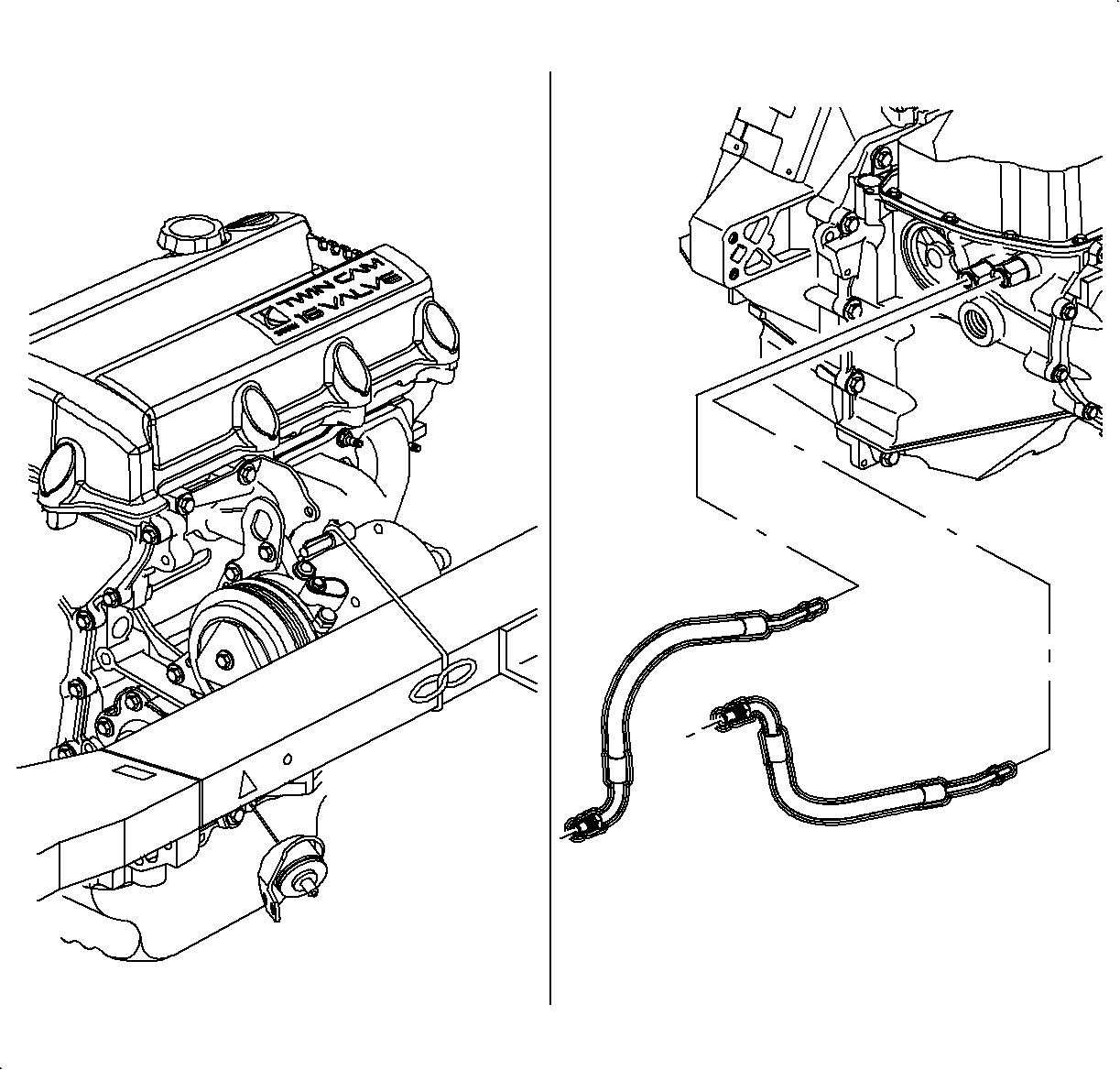 TWIN CAM
16 VALVE