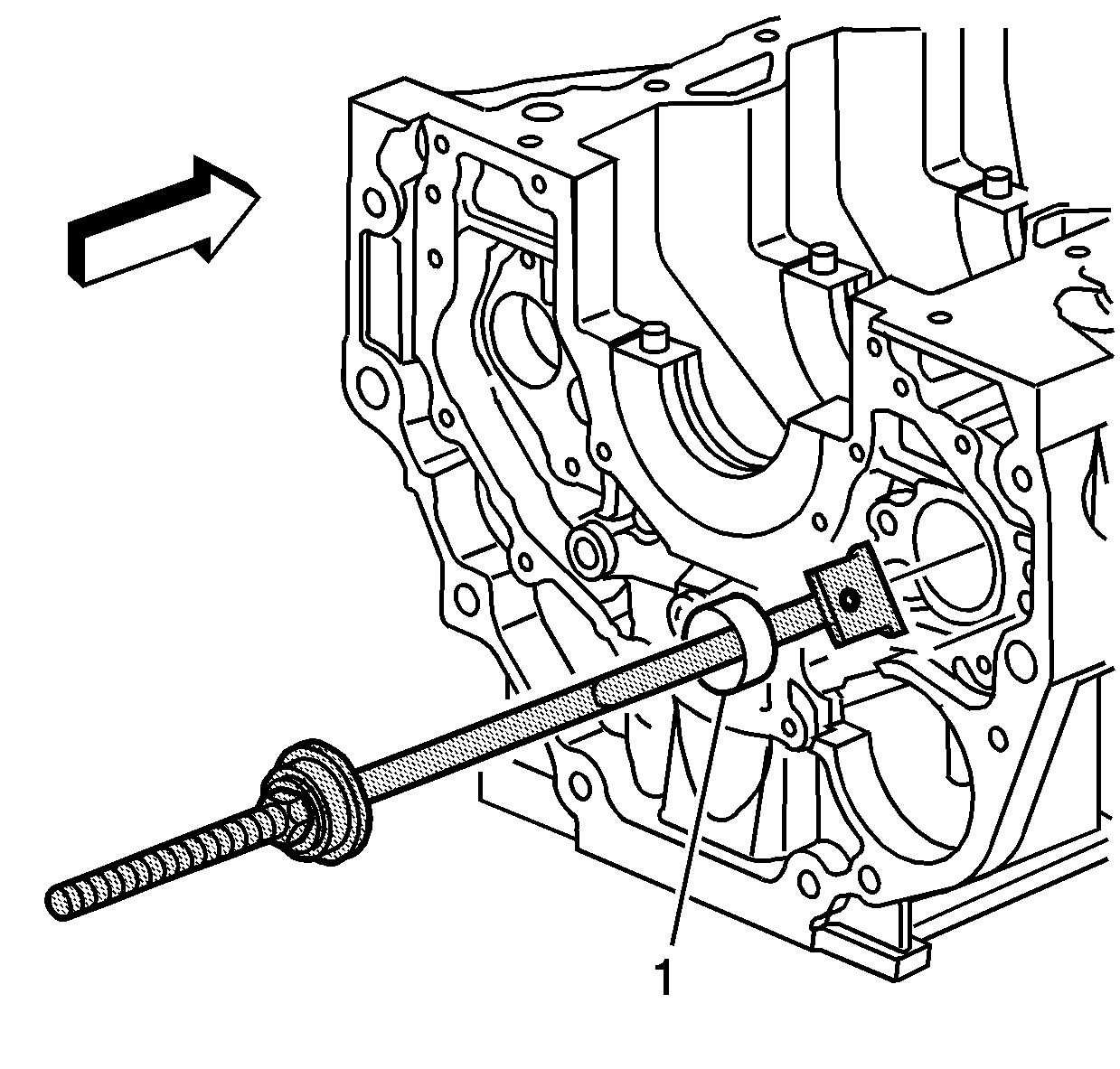 1