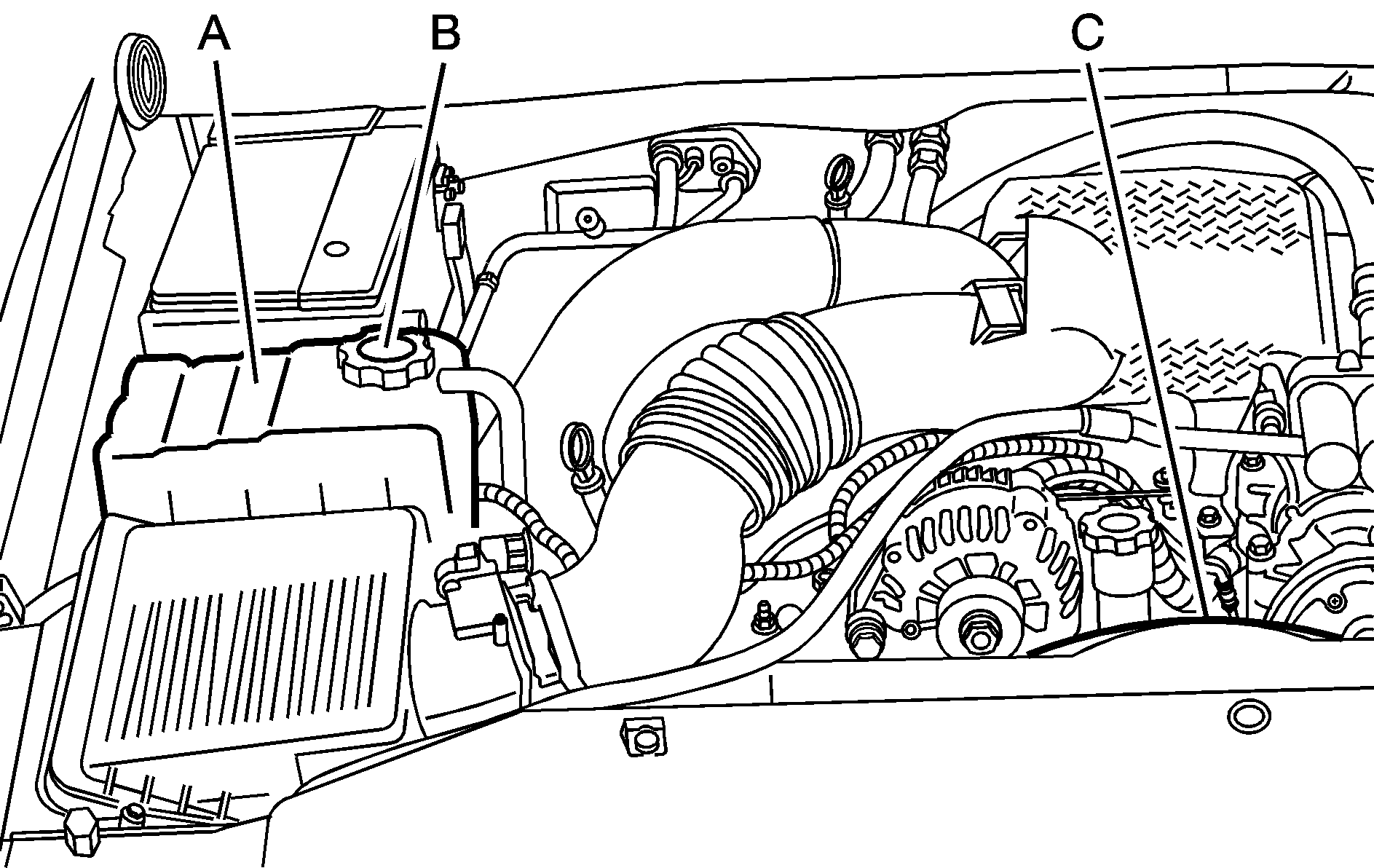 A
B
C