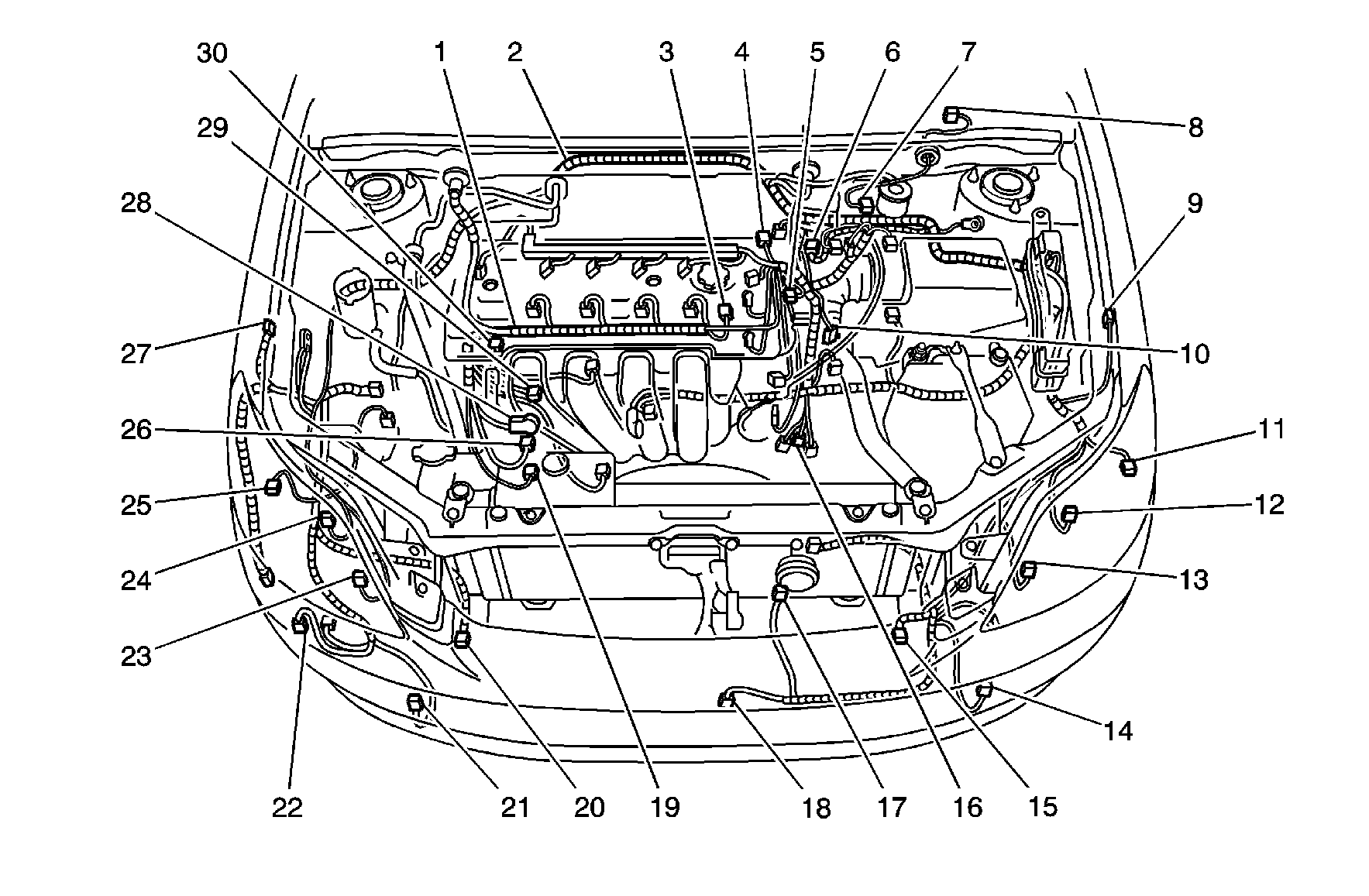 30
1
2
3
4
5
6
7
8
29
28
9
27
10
26
11
25
12
24
13
23
14
22
21
20
19
18
17
16
15