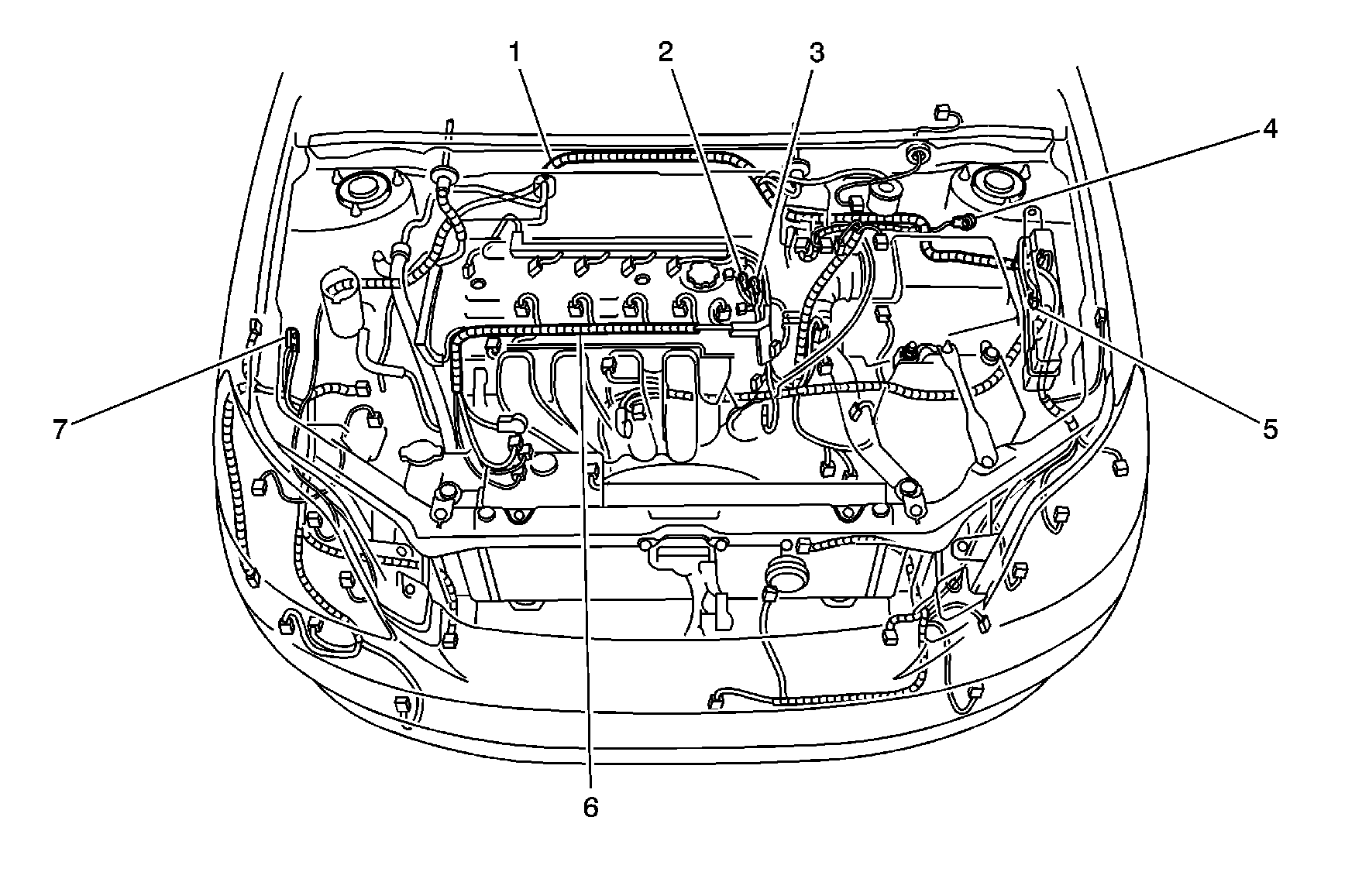 1
2
3
4
7
5
6