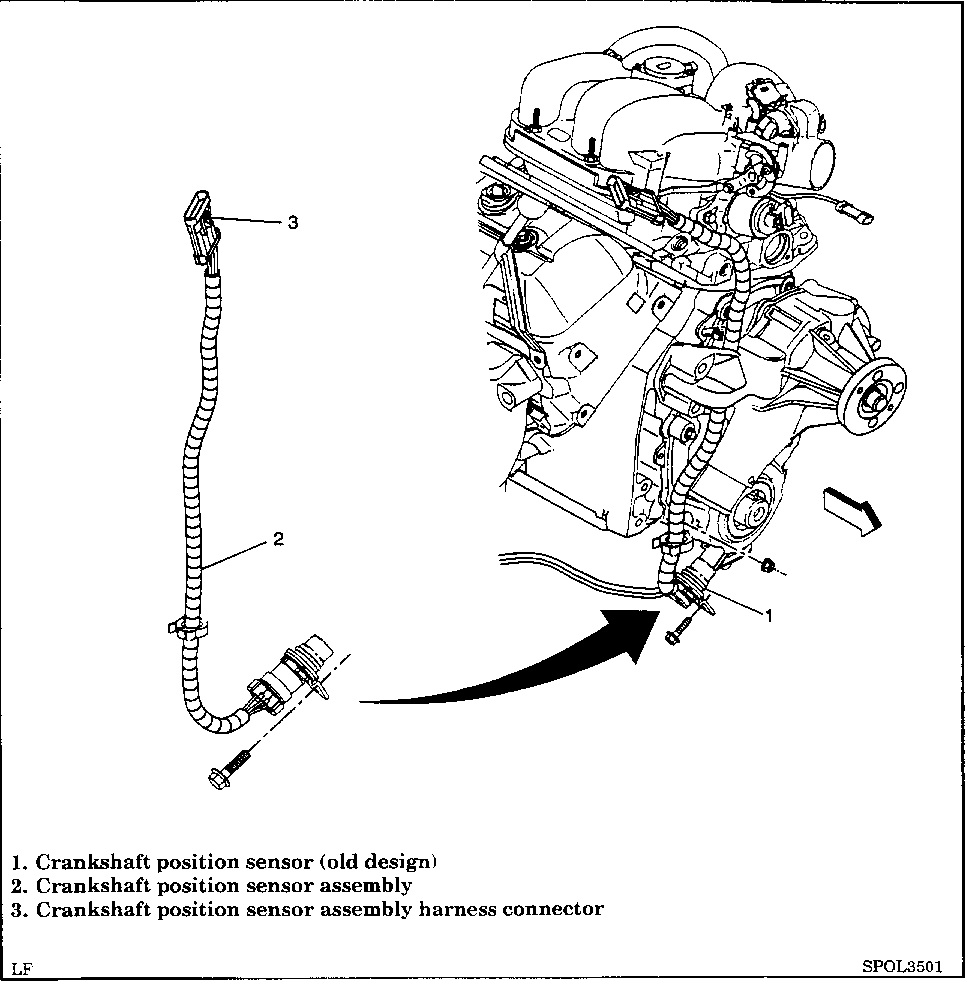 3

2

1

1. Crankshaft position sensor (old design)
2. Crankshaft position sensor assembly
3. Crankshaft position sensor assembly harness connector

LF

SPOL3501