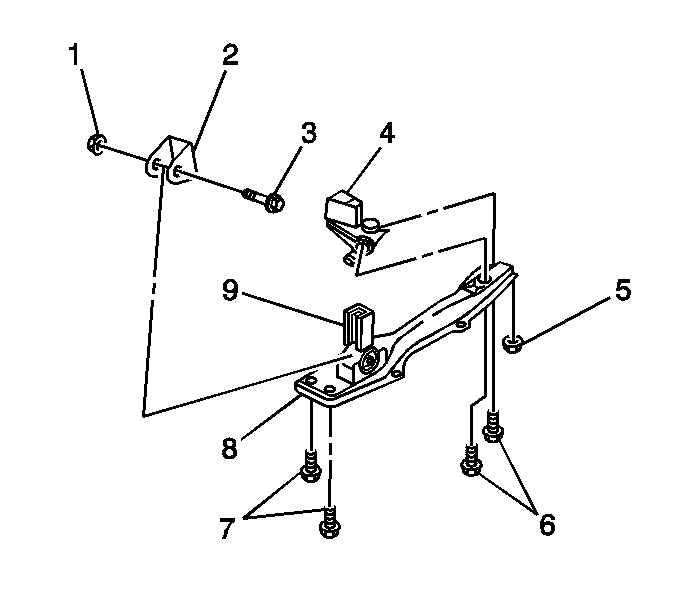 1
2
3
4
9
5
8
7
6