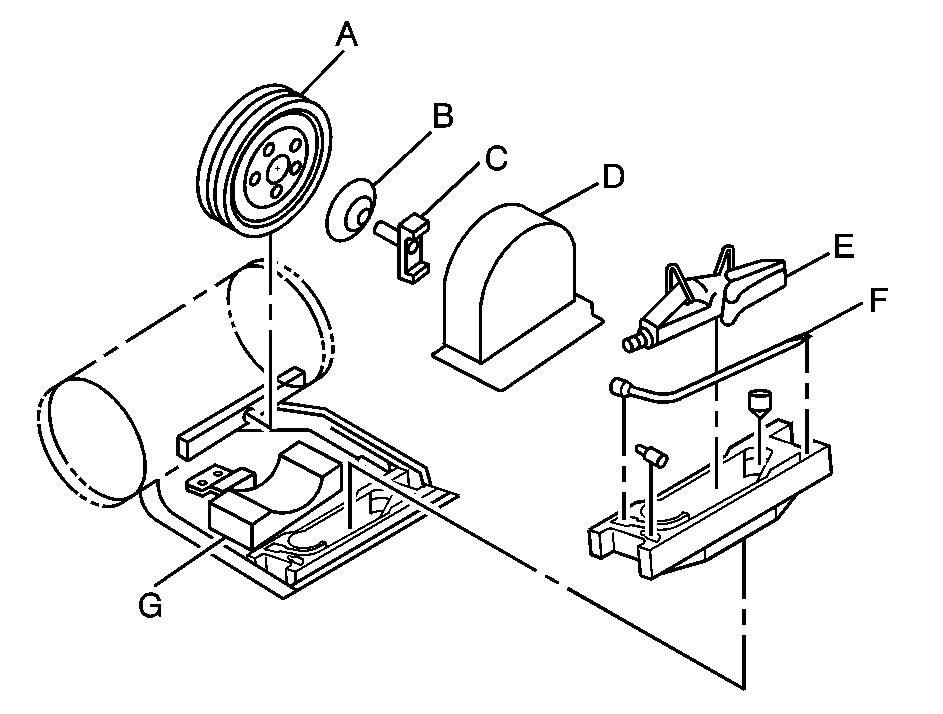 A
B
C
D
E
F
G