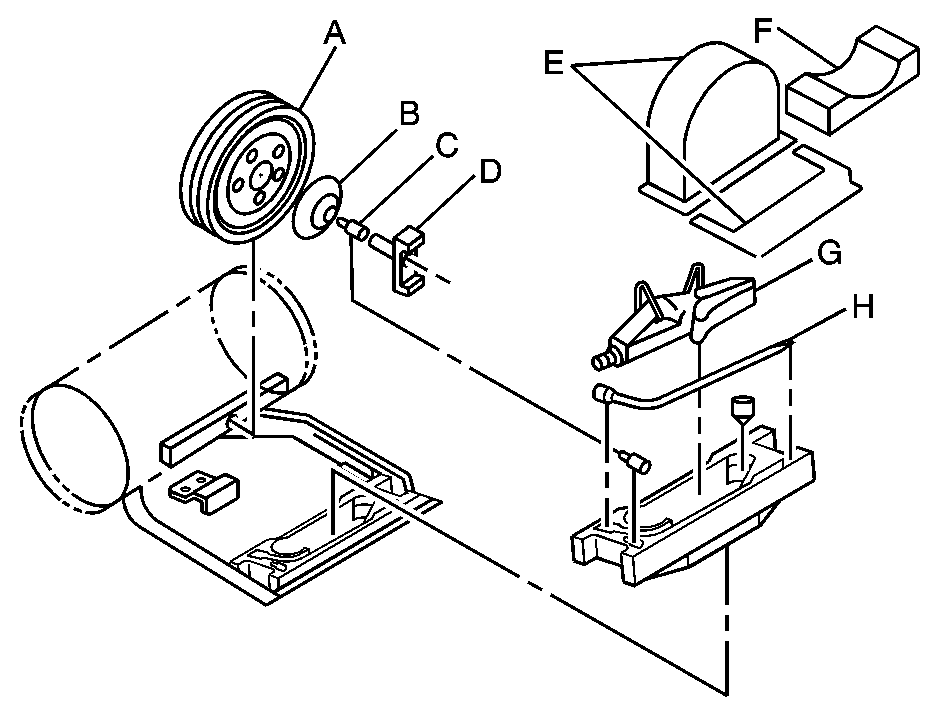 A
B
C
D
E
F
G
H