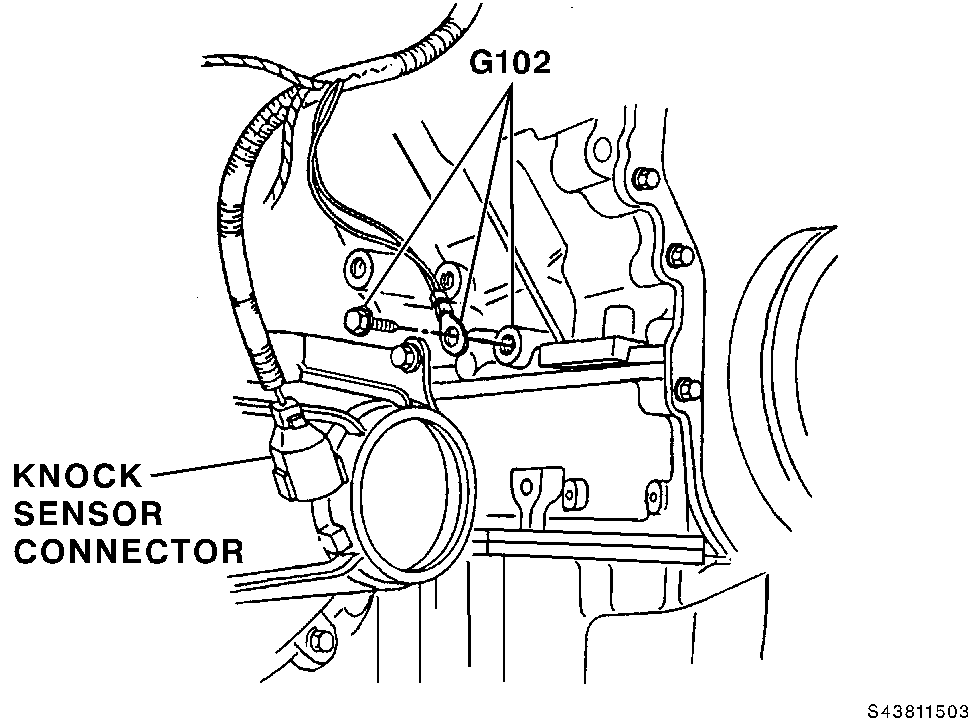 G102

KNOCK SENSOR CONNECTOR

S43811503