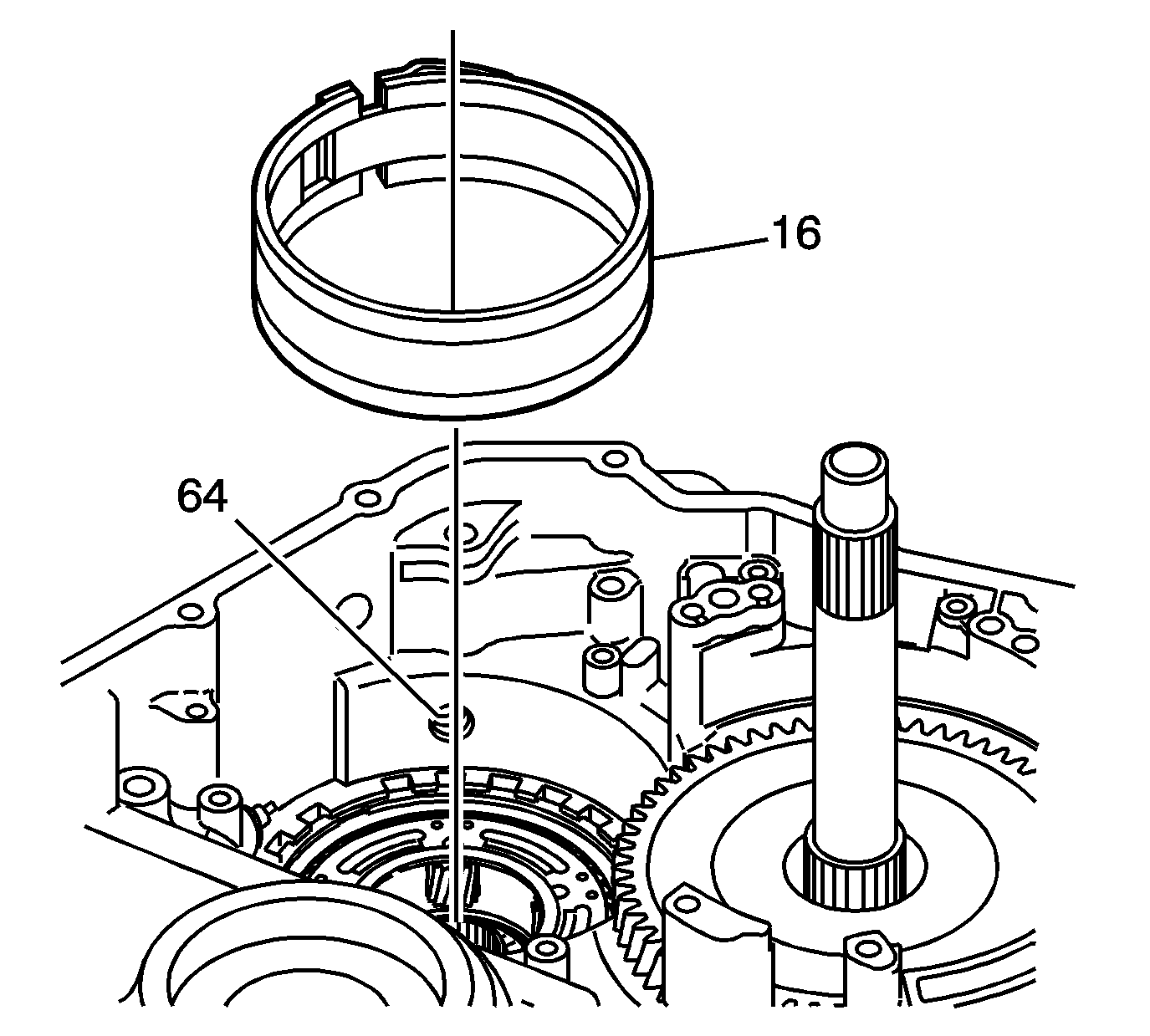 16

64