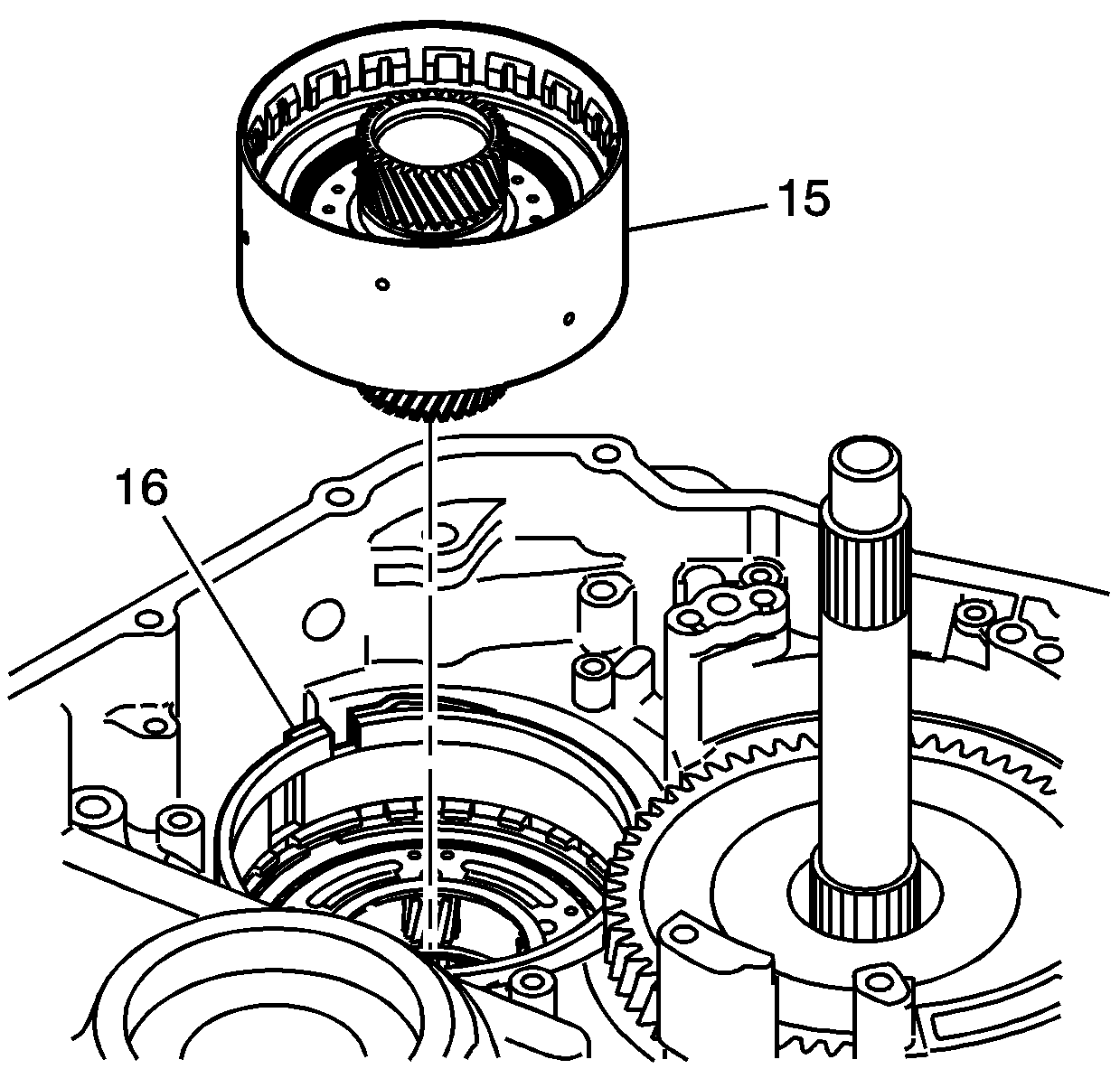 15

16