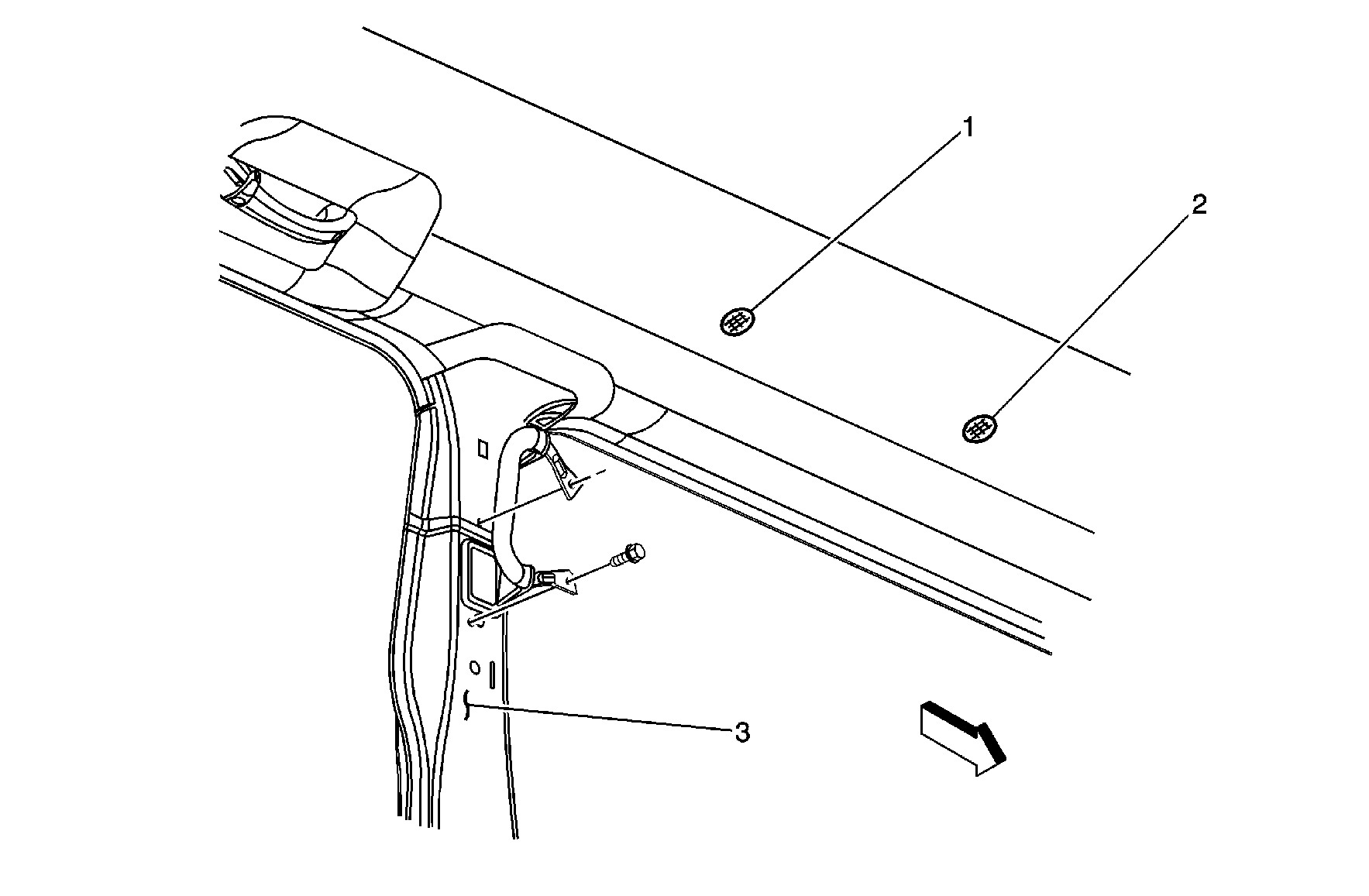 1
2
3