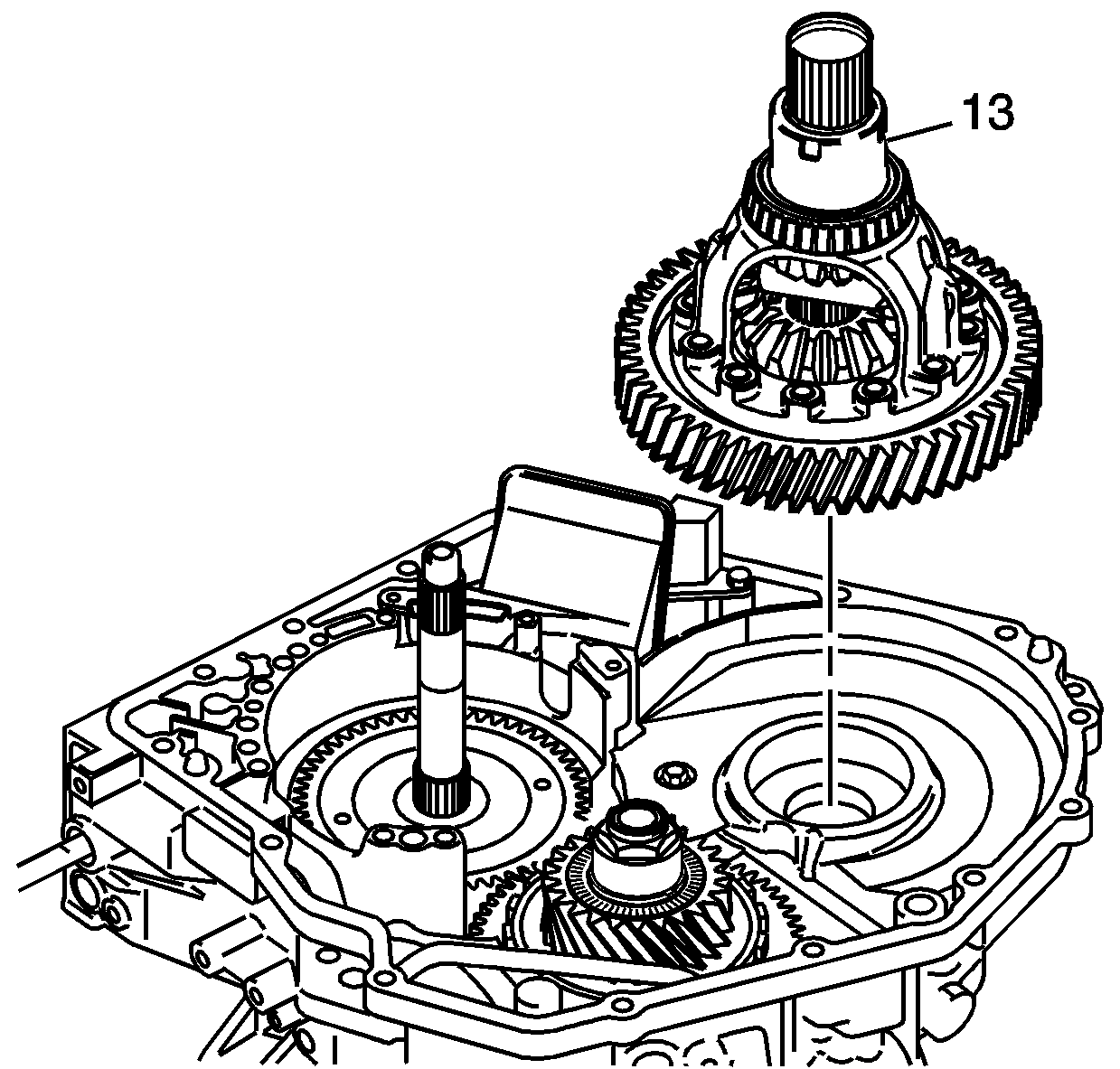 13