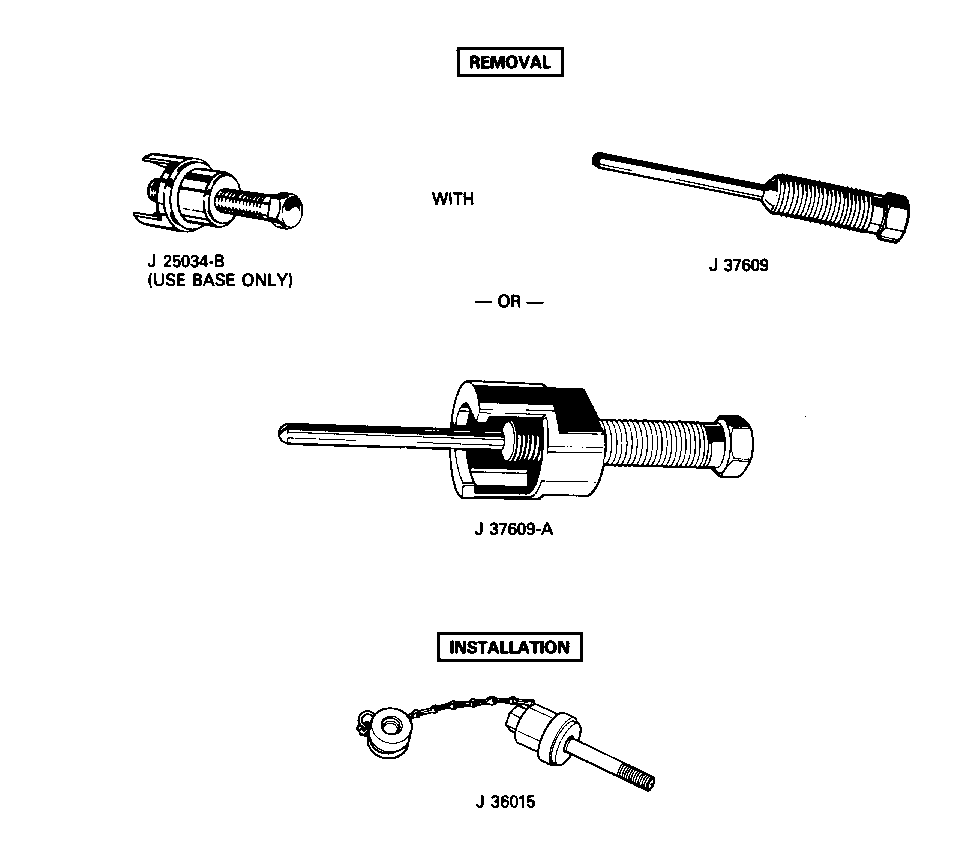 REMOVAL

J 25034-B
(USE BASE ONLY)

WITH

J 37609

— OR —

J 37609-A

INSTALLATION

J 36015