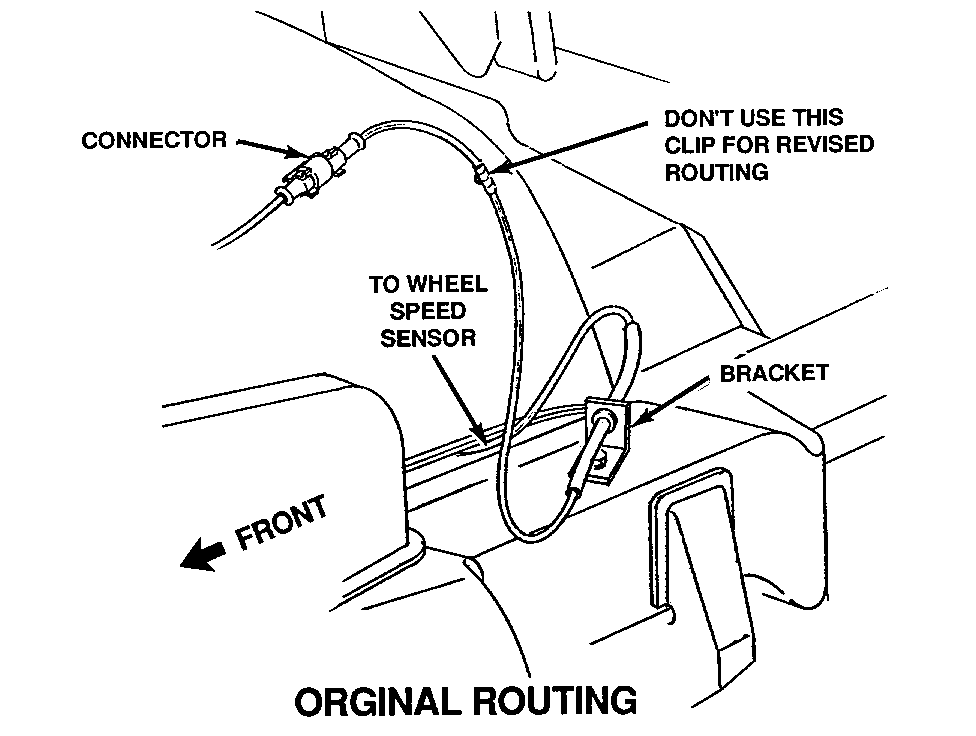 CONNECTOR

DON'T USE THIS CLIP FOR REVISED ROUTING

TO WHEEL SPEED SENSOR

BRACKET

FRONT

ORGINAL ROUTING