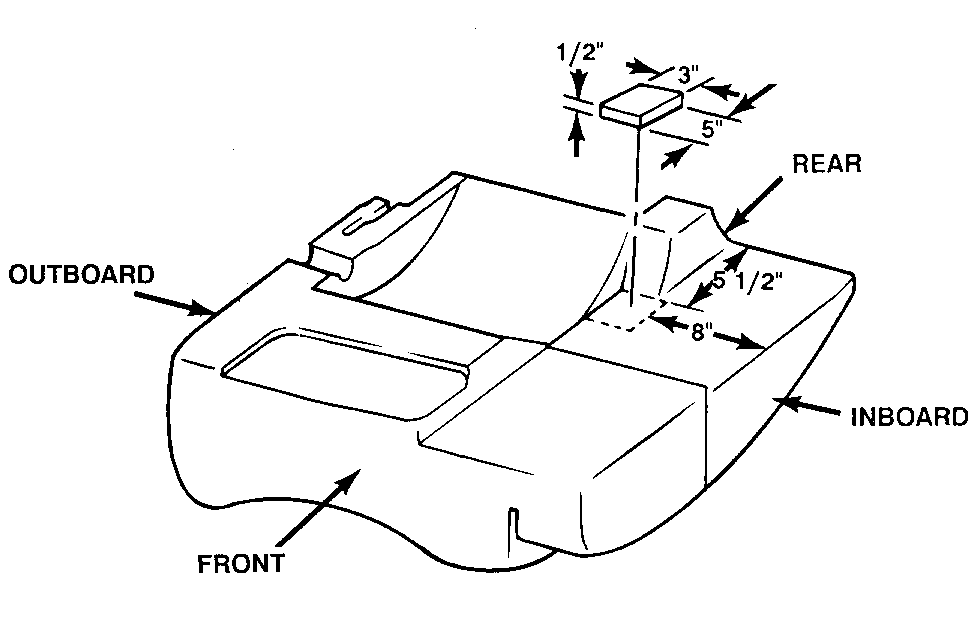 1/2"
3"
5"
REAR
OUTBOARD
5 1/2"
8"
INBOARD
FRONT