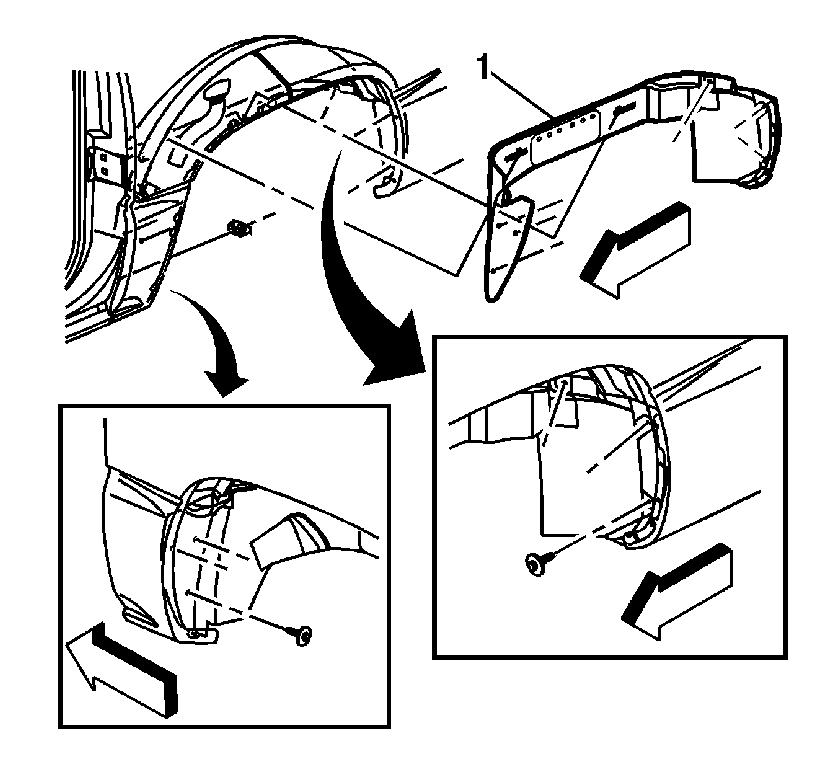 1