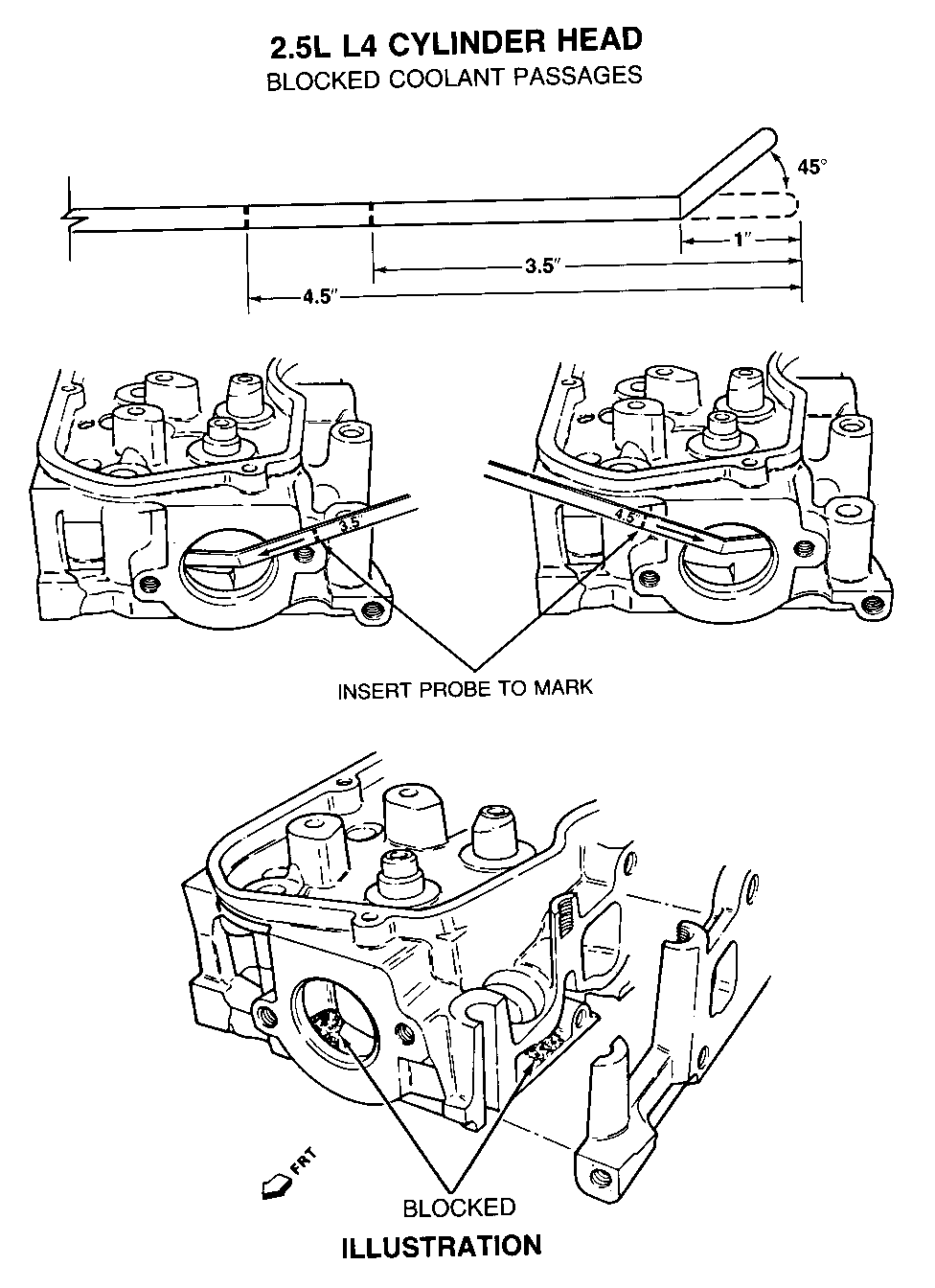 2.5L L4 CYLINDER HEAD
BLOCKED COOLANT PASSAGES

45°

1″

3.5″

4.5″

3.5

4.5

INSERT PROBE TO MARK

FRT

BLOCKED

ILLUSTRATION