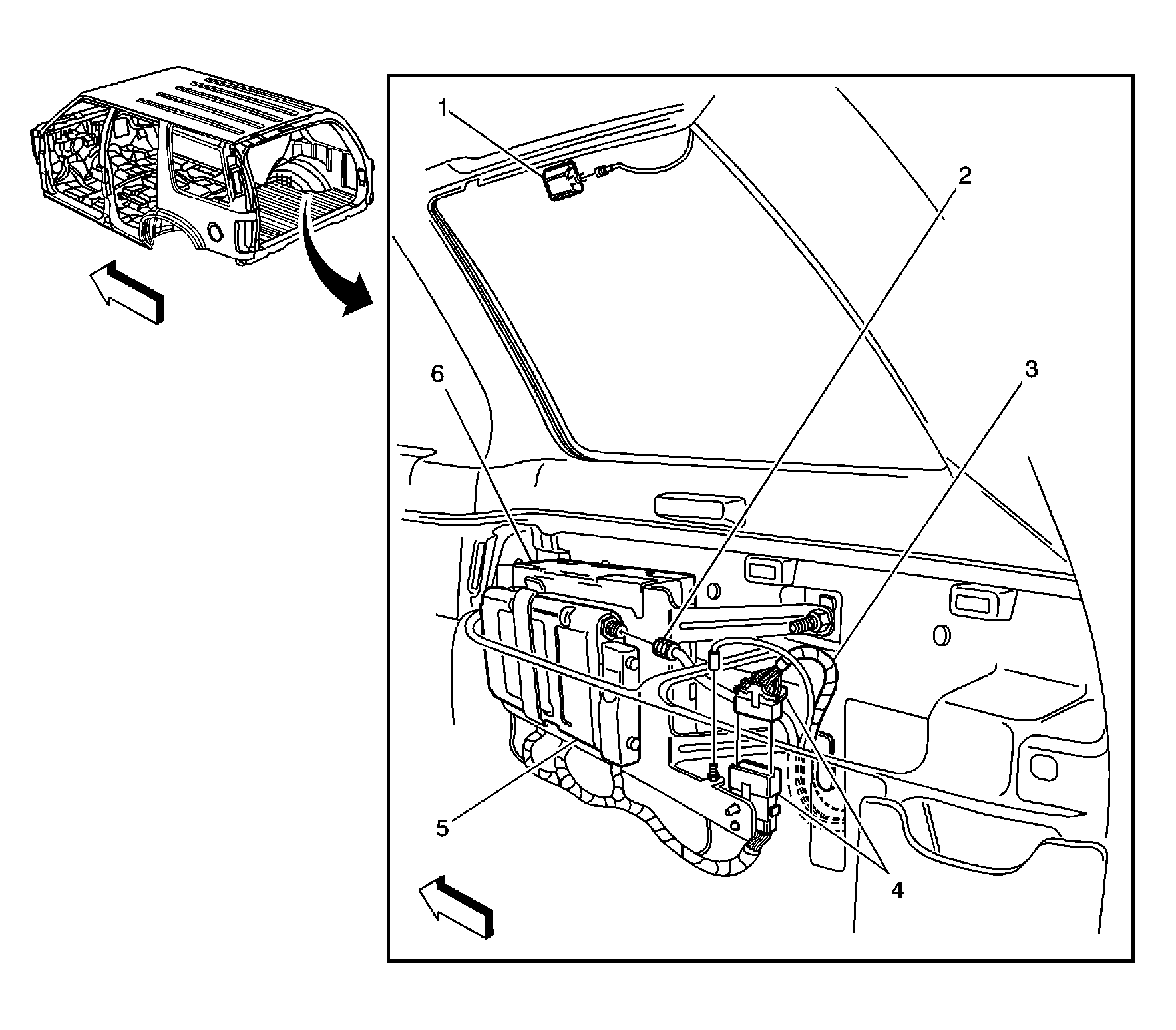 1
2
3
6
5
4