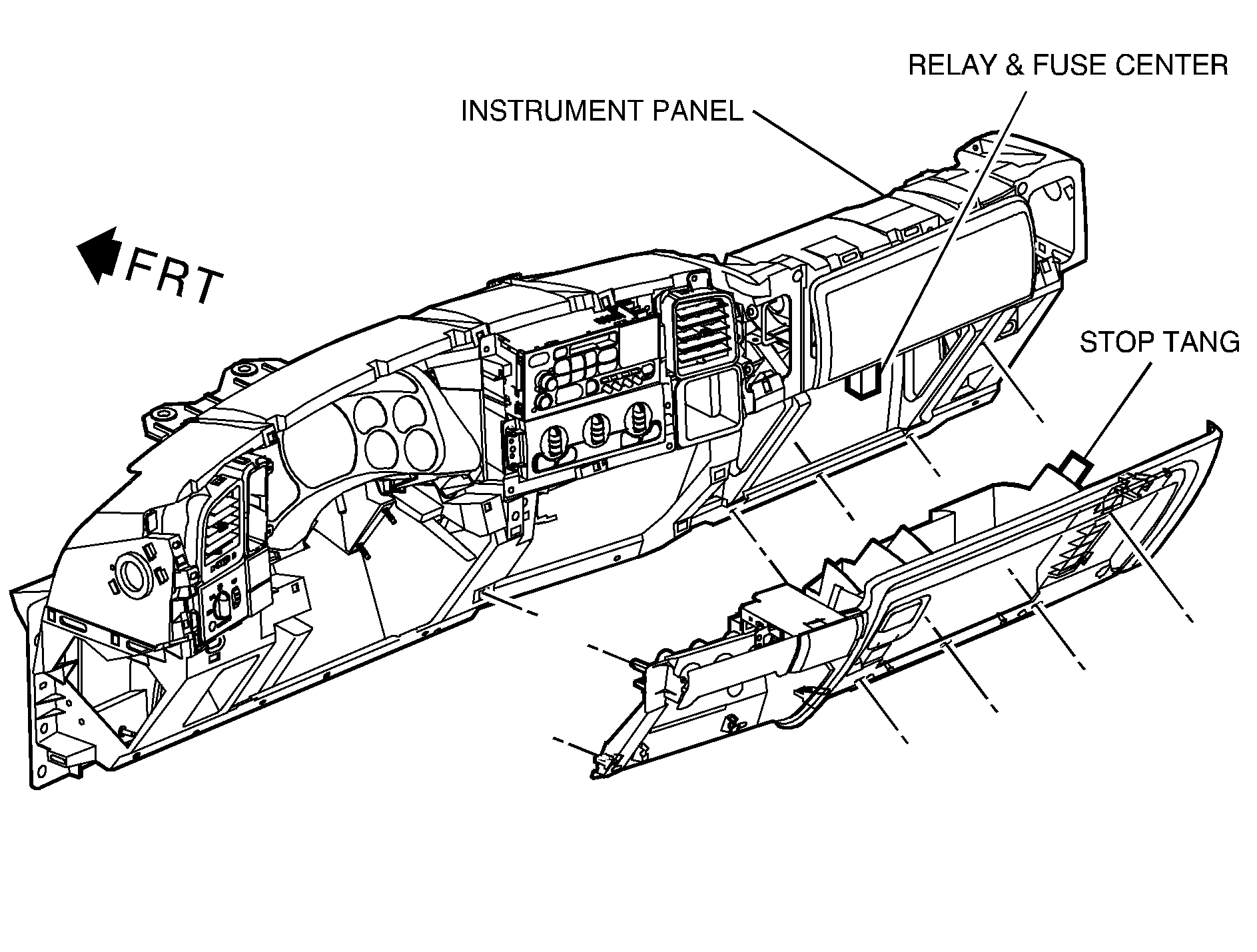 RELAY & FUSE CENTER

INSTRUMENT PANEL

FRT

STOP TANG