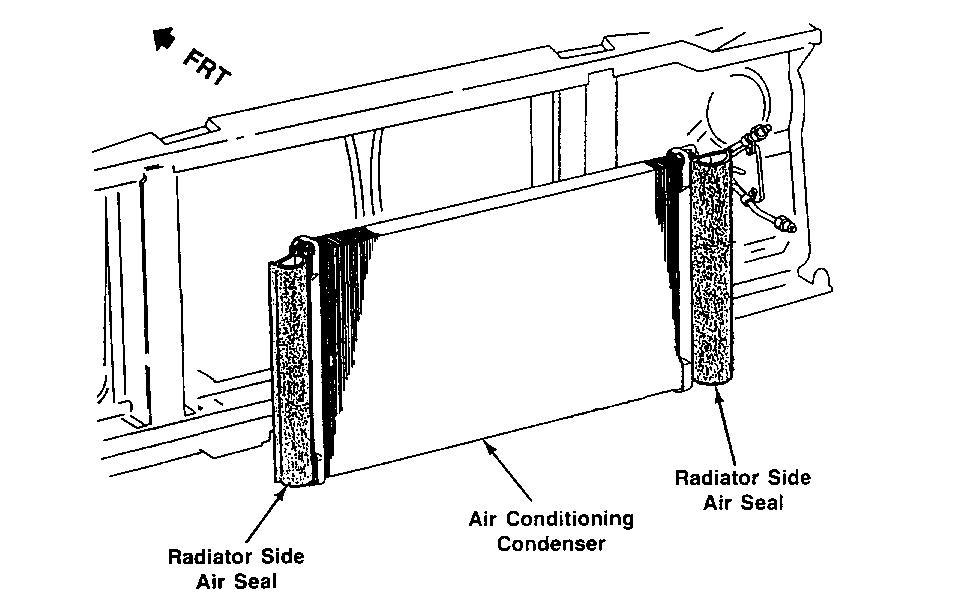 FRT

Radiator Side Air Seal

Air Conditioning Condenser

Radiator Side Air Seal