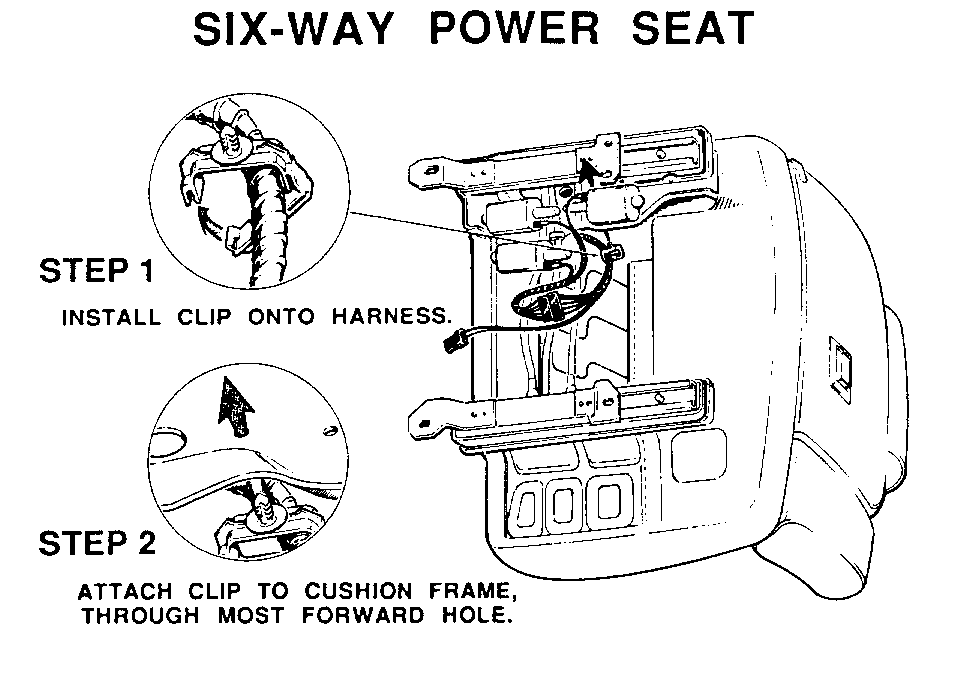 SIX-WAY POWER SEAT

STEP 1

INSTALL CLIP ONTO HARNESS.

STEP 2

ATTACH CLIP TO CUSHION FRAME, THROUGH MOST FORWARD HOLE.