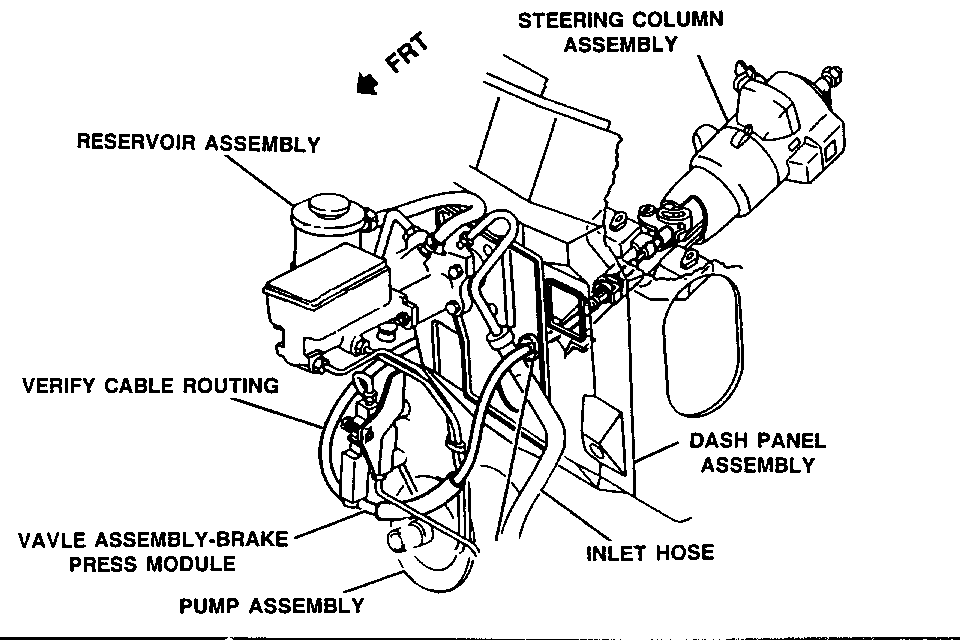 STEERING COLUMN ASSEMBLY

FRT

RESERVOIR ASSEMBLY

VERIFY CABLE ROUTING

DASH PANEL ASSEMBLY

VAVLE ASSEMBLY-BRAKE PRESS MODULE

INLET HOSE

PUMP ASSEMBLY