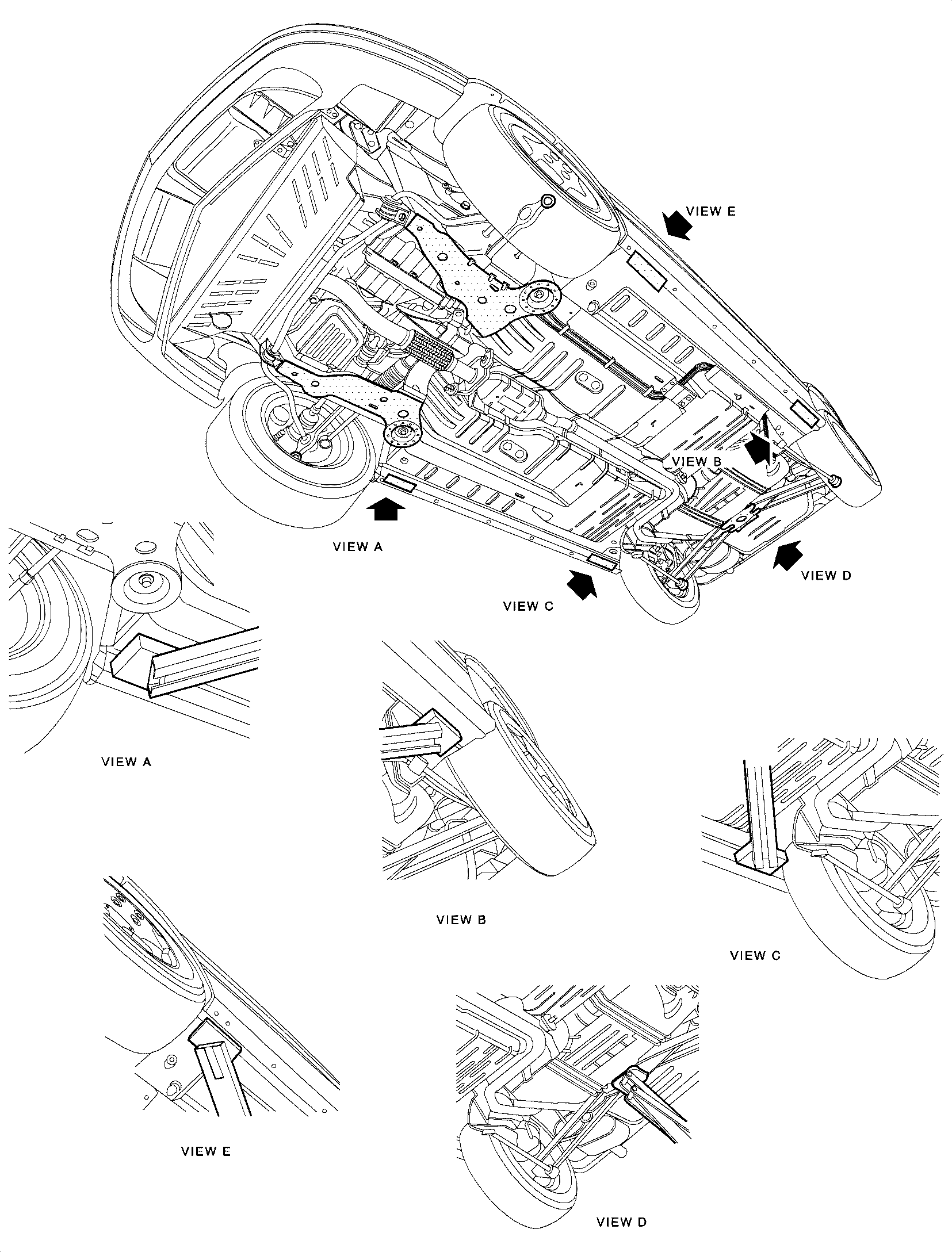 VIEW E

VIEW B

VIEW A

VIEW D

VIEW C

VIEW A

VIEW B

VIEW C

VIEW E

VIEW D