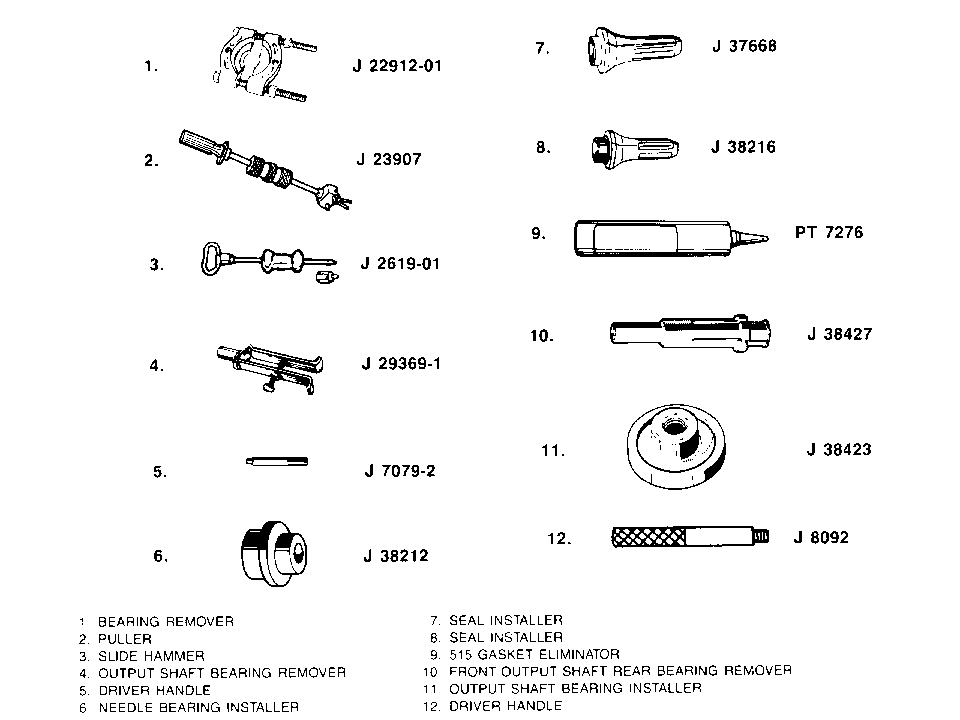 1. J 22912-01

2. J 23907

3. J 2619-01

4. J 29369-1

5. J 7079-2

6. J 38212

7. J 37668

8. J 38216

9. PT 7276

10. J 38427

11. J 38423

12. J 8092

1 BEARING REMOVER
2. PULLER
3. SLIDE HAMMER
4. OUTPUT SHAFT BEARING REMOVER
5. DRIVER HANDLE
6 NEEDLE BEARING INSTALLER

7. SEAL INSTALLER
8. SEAL INSTALLER
9. 515 GASKET ELIMINATOR
10 FRONT OUTPUT SHAFT REAR BEARING REMOVER
11 OUTPUT SHAFT BEARING INSTALLER
12. DRIVER HANDLE