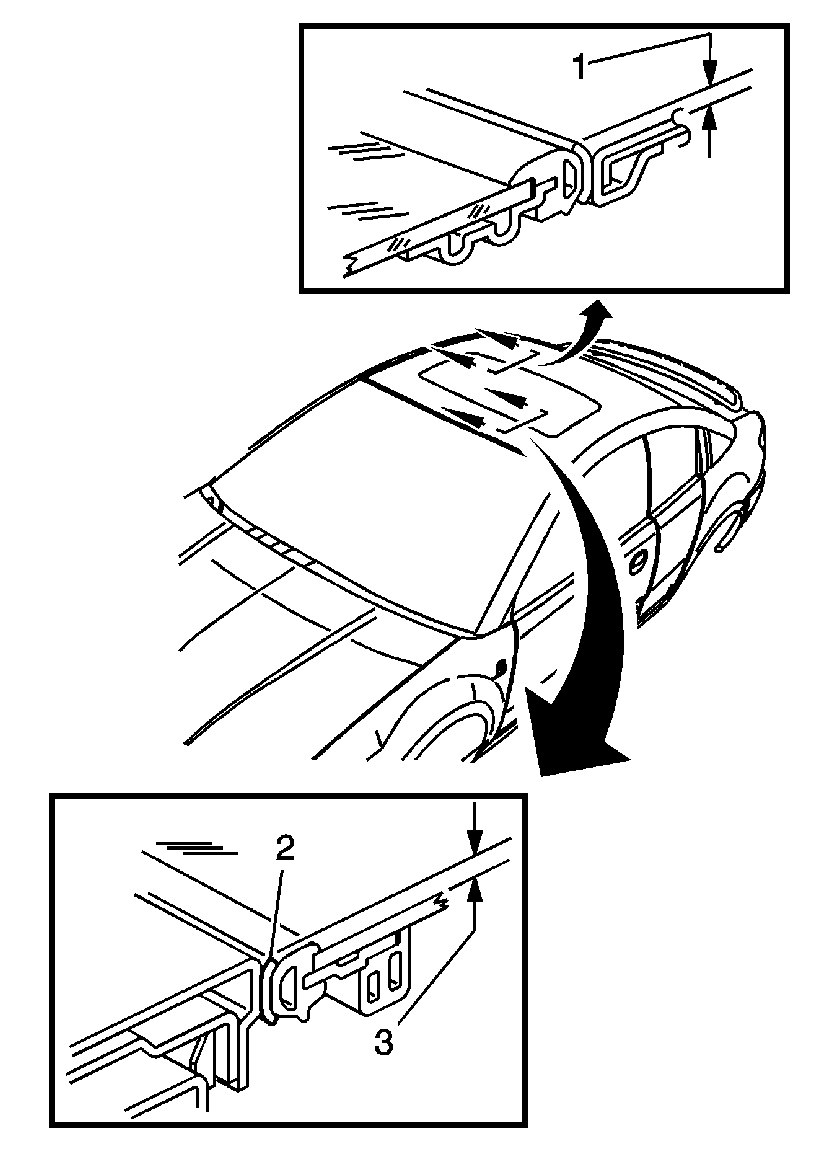 1

2

3