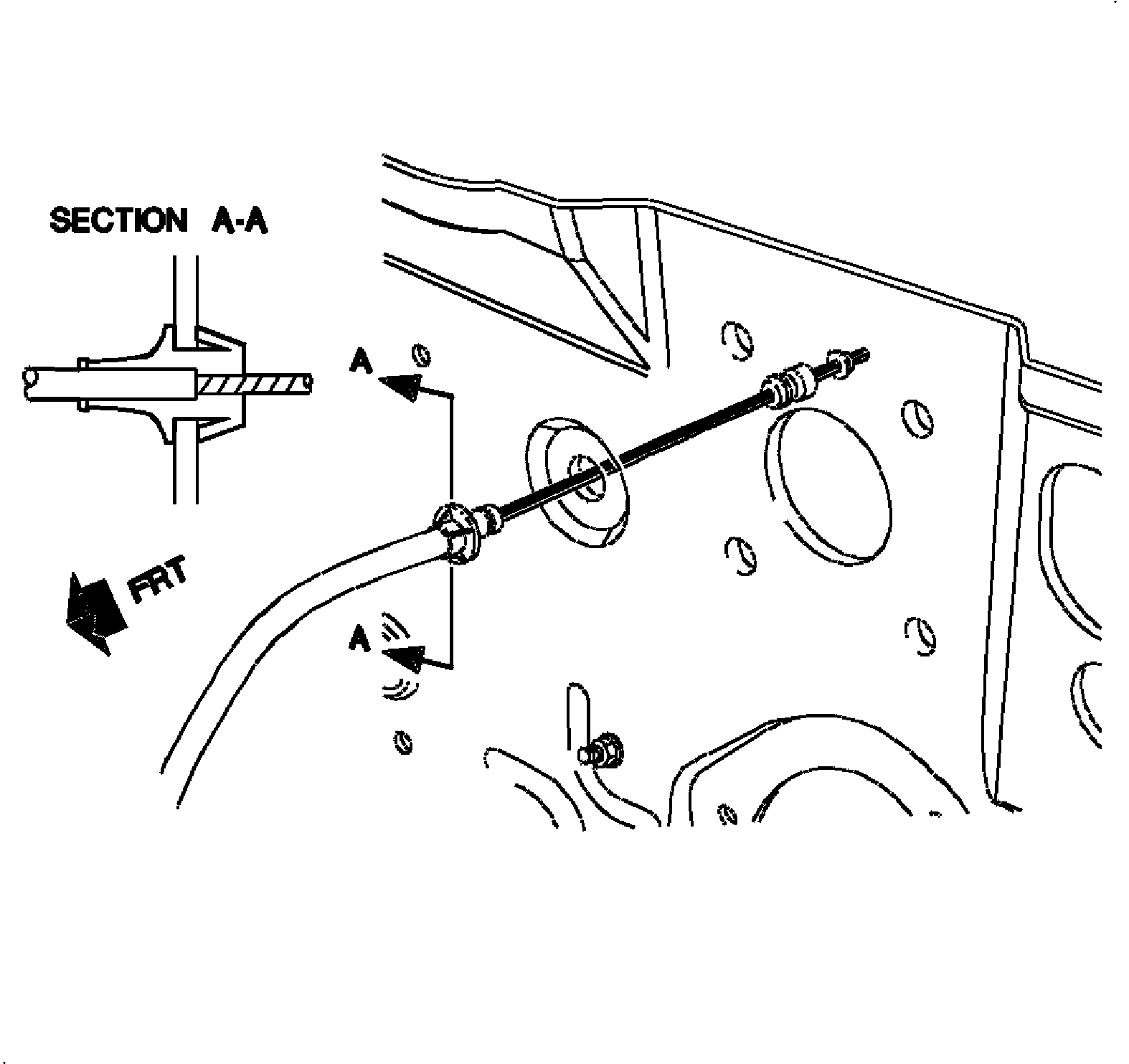 SECTION A-A

A

FRT

A