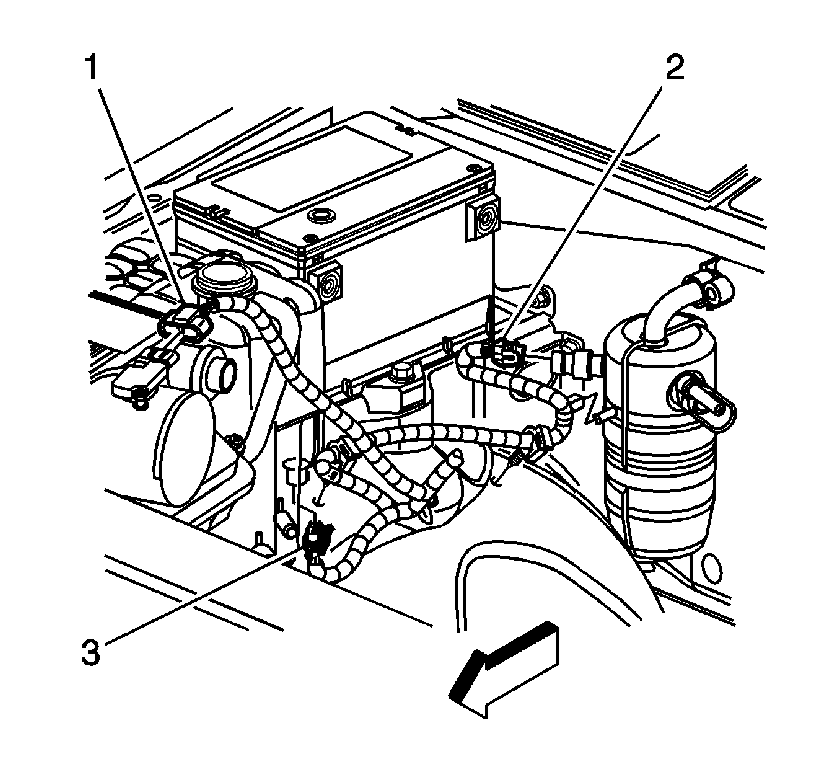 1
2
3