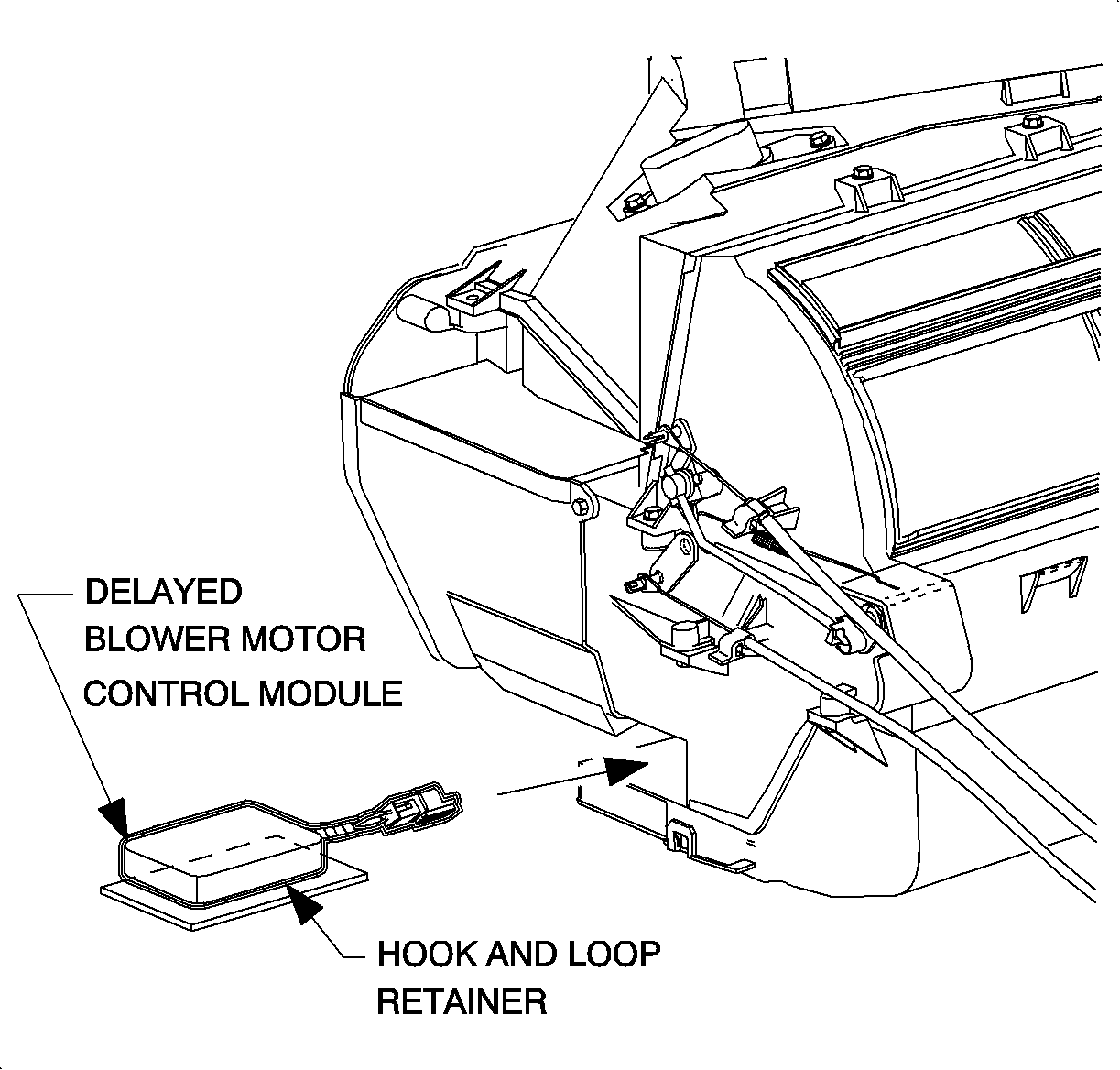 DELAYED BLOWER MOTOR CONTROL MODULE

HOOK AND LOOP RETAINER