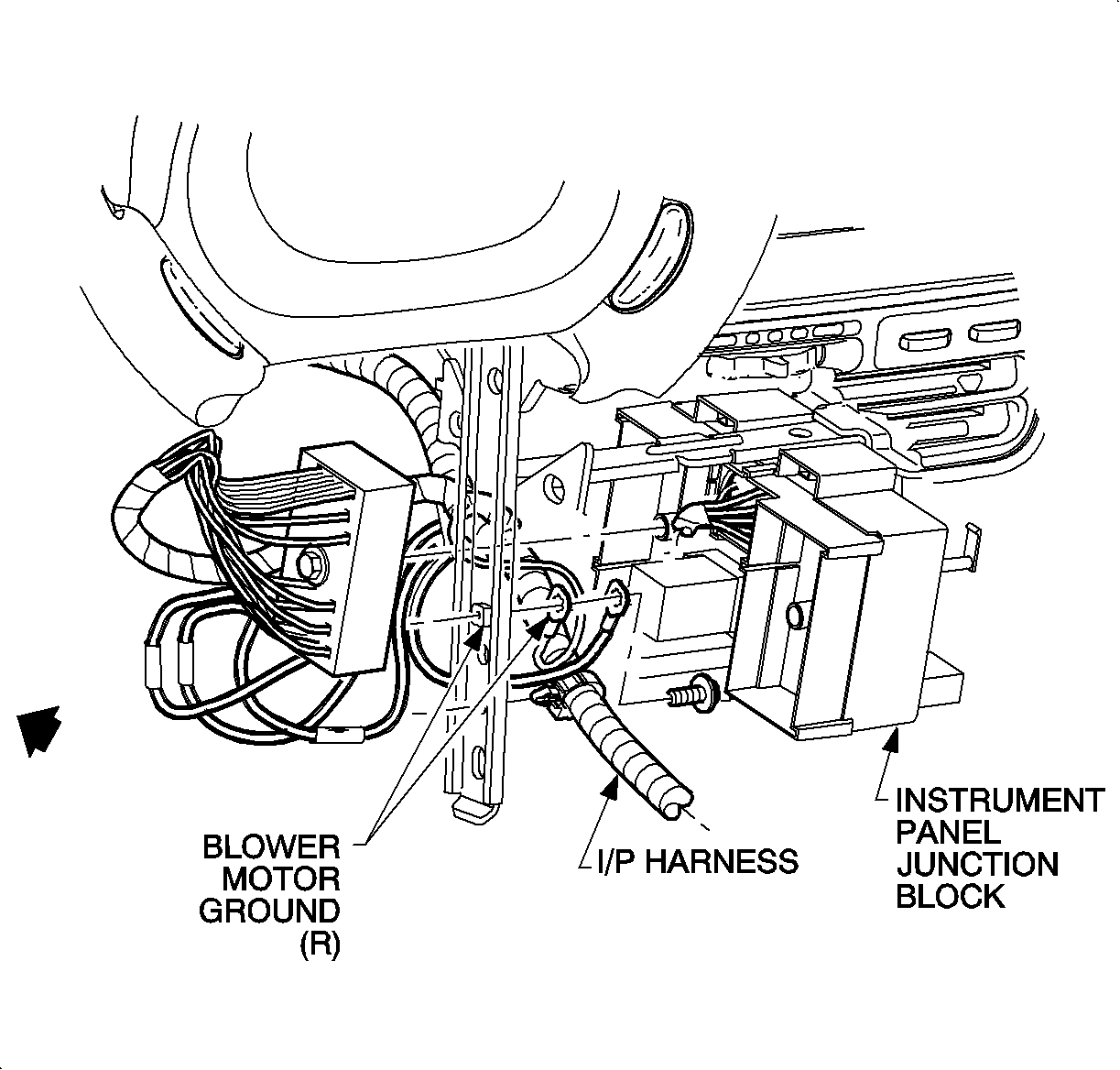 BLOWER MOTOR GROUND (R)

I/P HARNESS

INSTRUMENT PANEL JUNCTION BLOCK