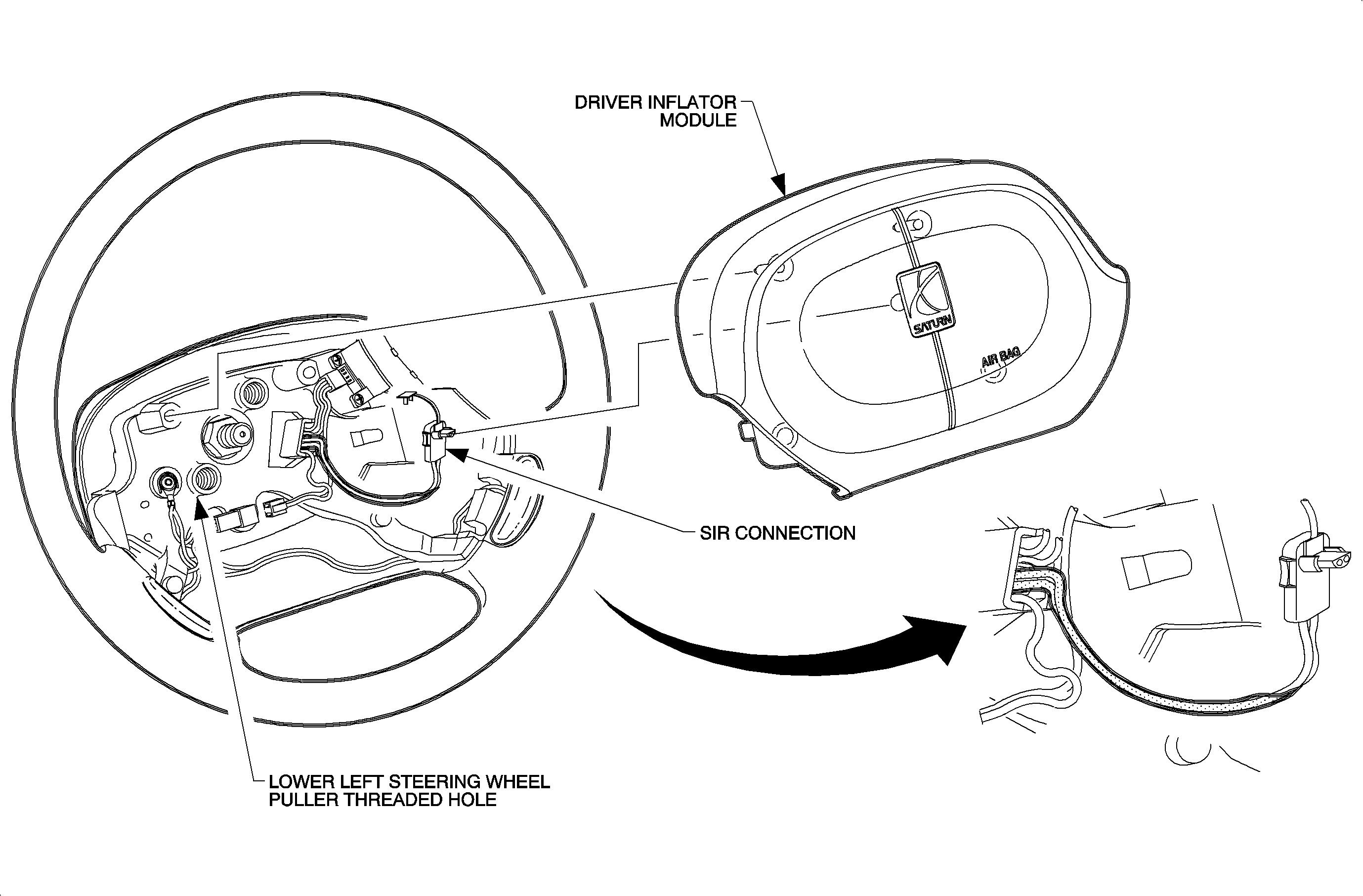 DRIVER INFLATOR MODULE

SATURN

AIR BAG

SIR CONNECTION

LOWER LEFT STEERING WHEEL PULLER THREADED HOLE