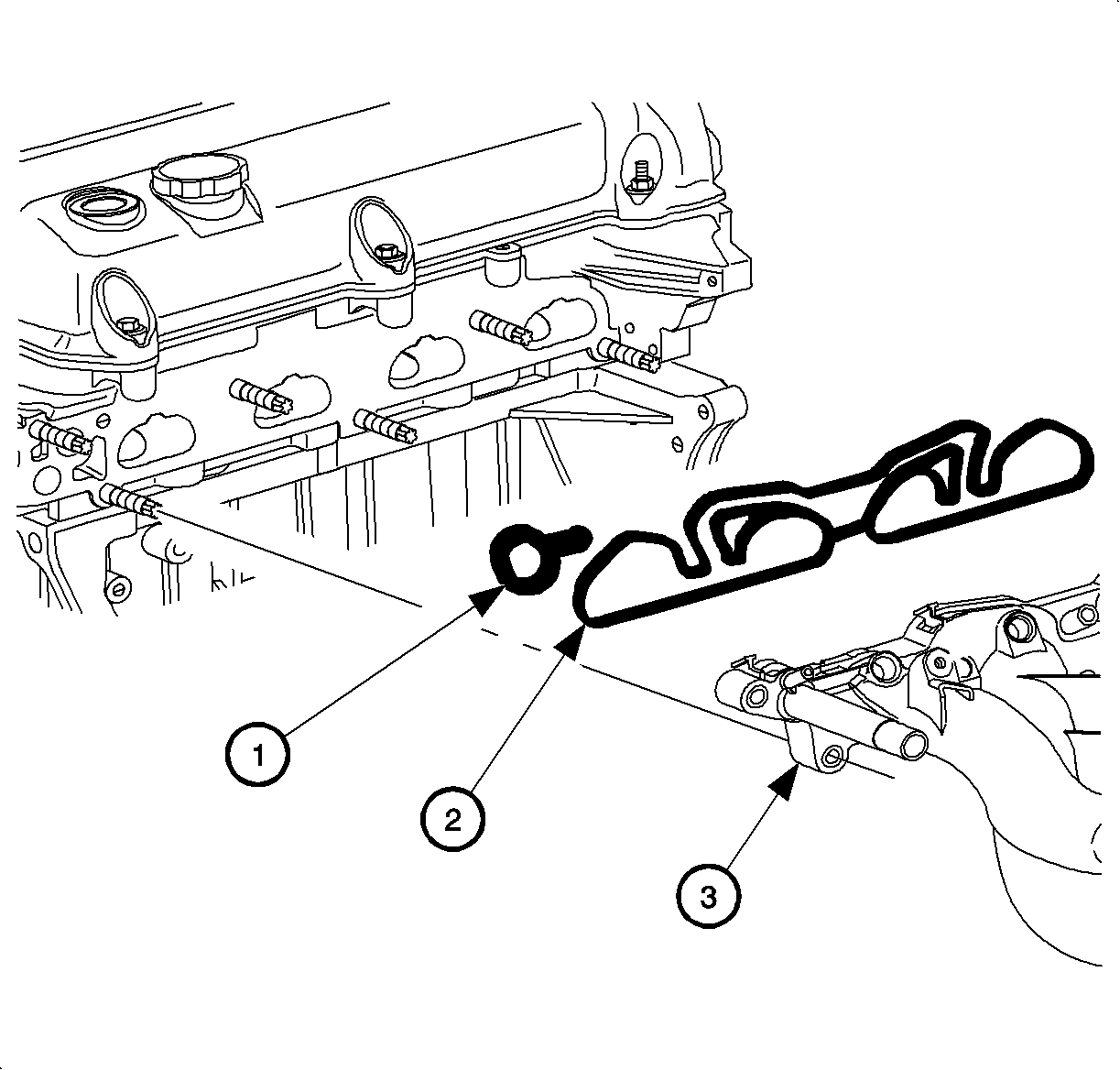 1

2

3