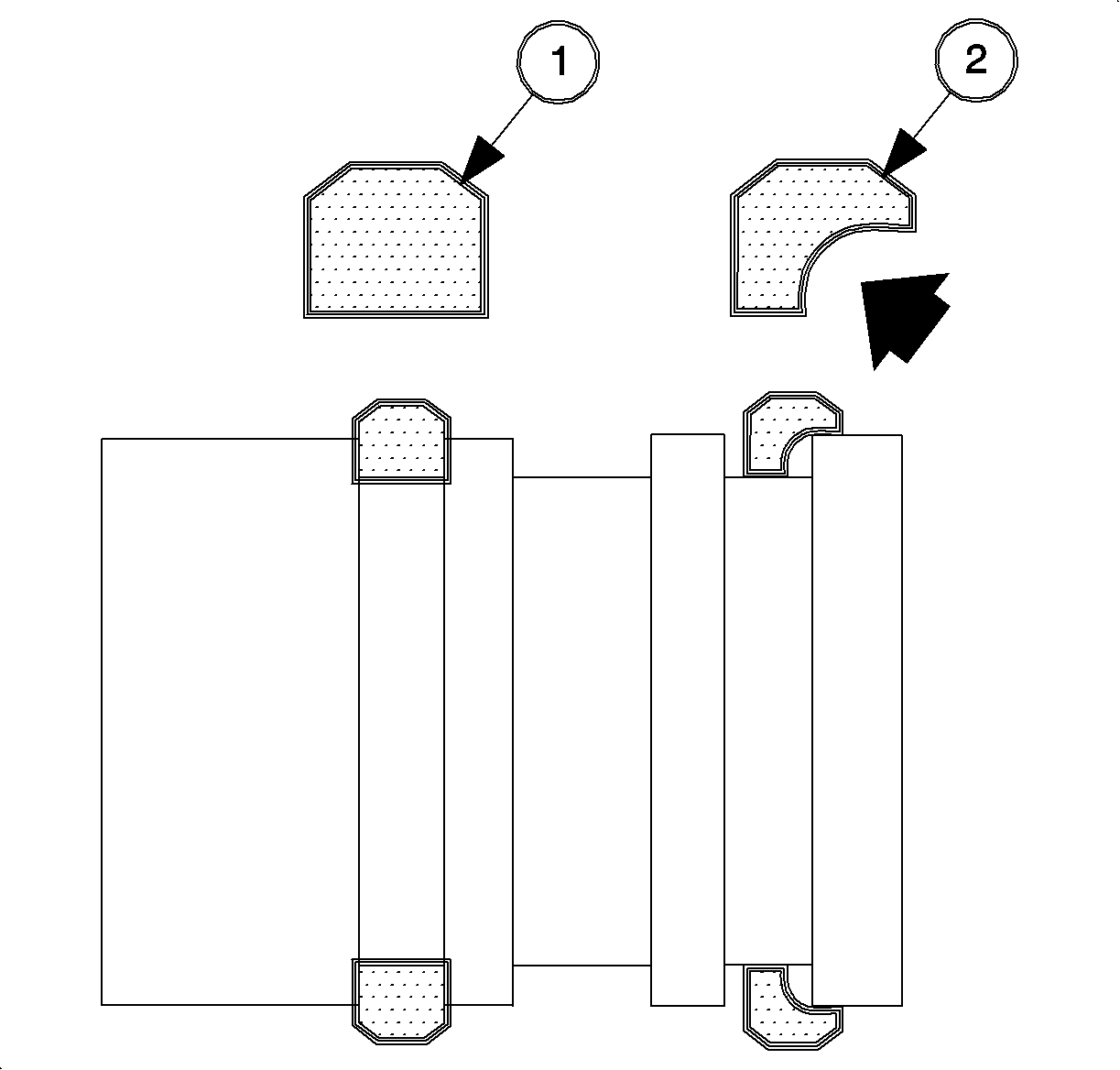 1
2