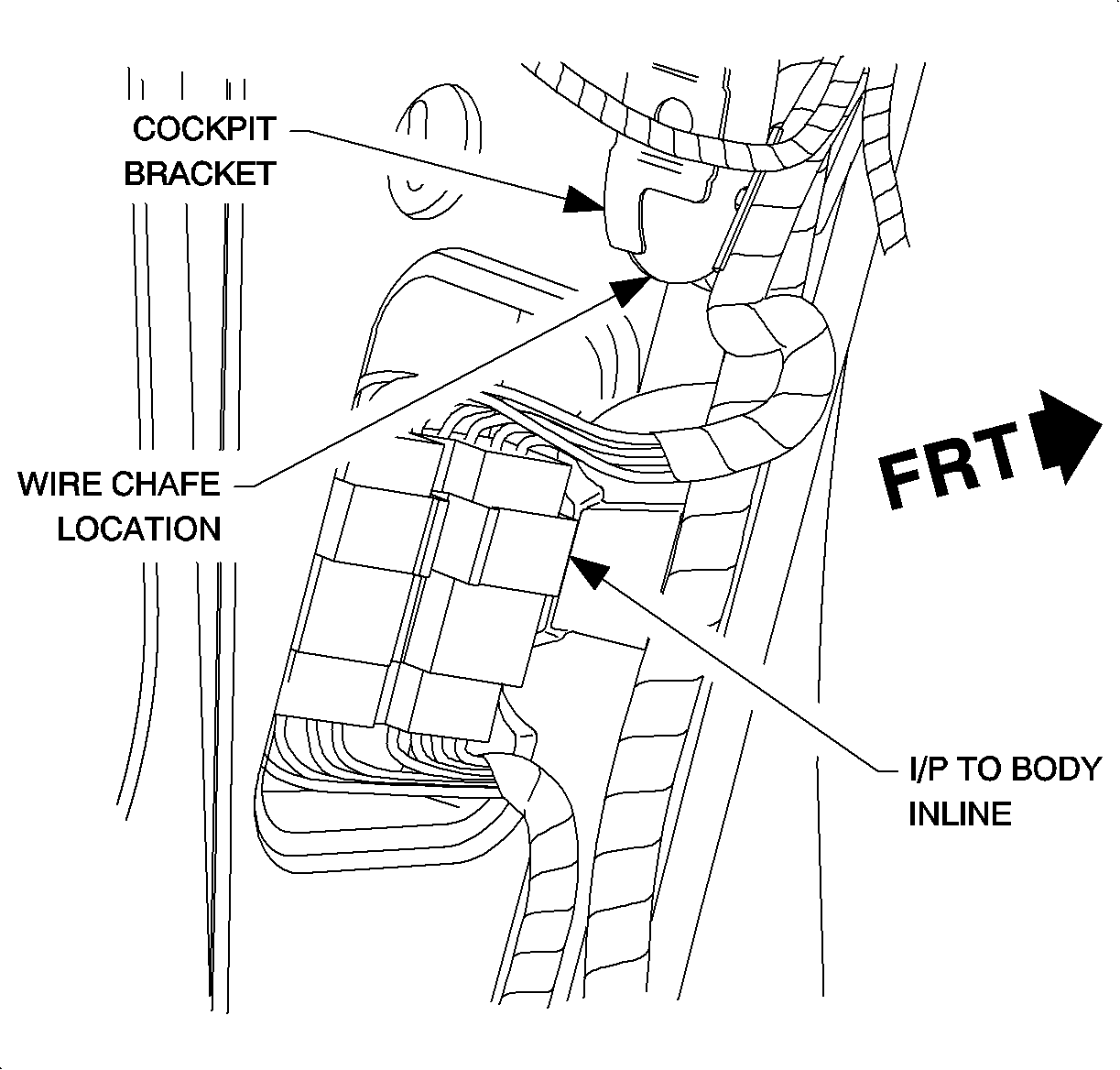 COCKPIT
BRACKET

WIRE CHAFE
LOCATION

FRT

I/P TO BODY
INLINE